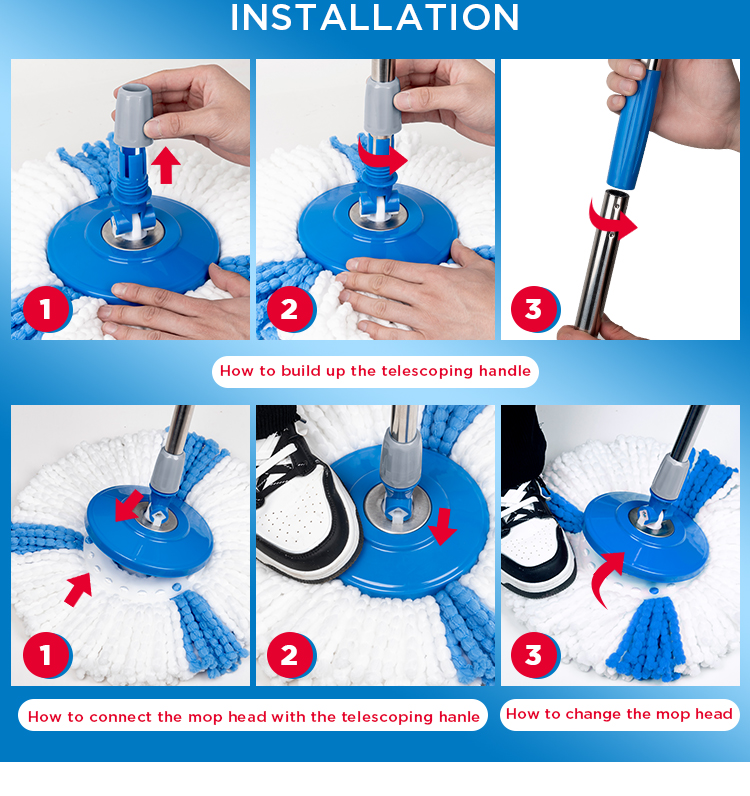 INSTALLATION

1

2

3

How to build up the telescoping handle

1

2

3

How to connect the mop head with the telescoping hanle

How to change the mop head