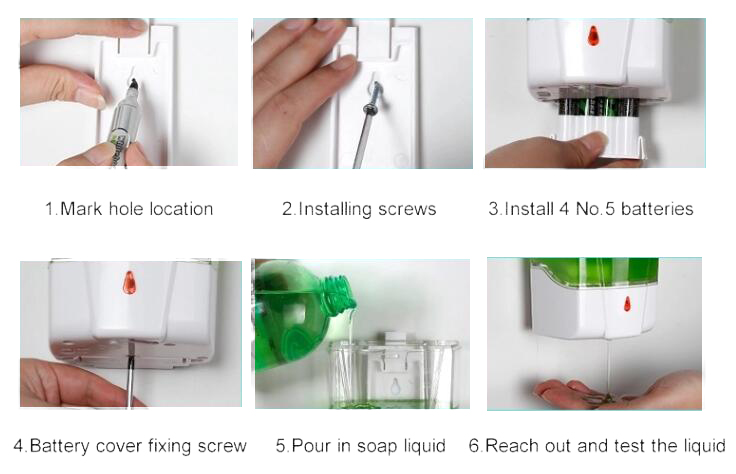 1.Mark hole location

2.Installing screws

3.Install 4 No.5 batteries

4.Battery cover fixing screw

5.Pour in soap liquid

6.Reach out and test the liquid