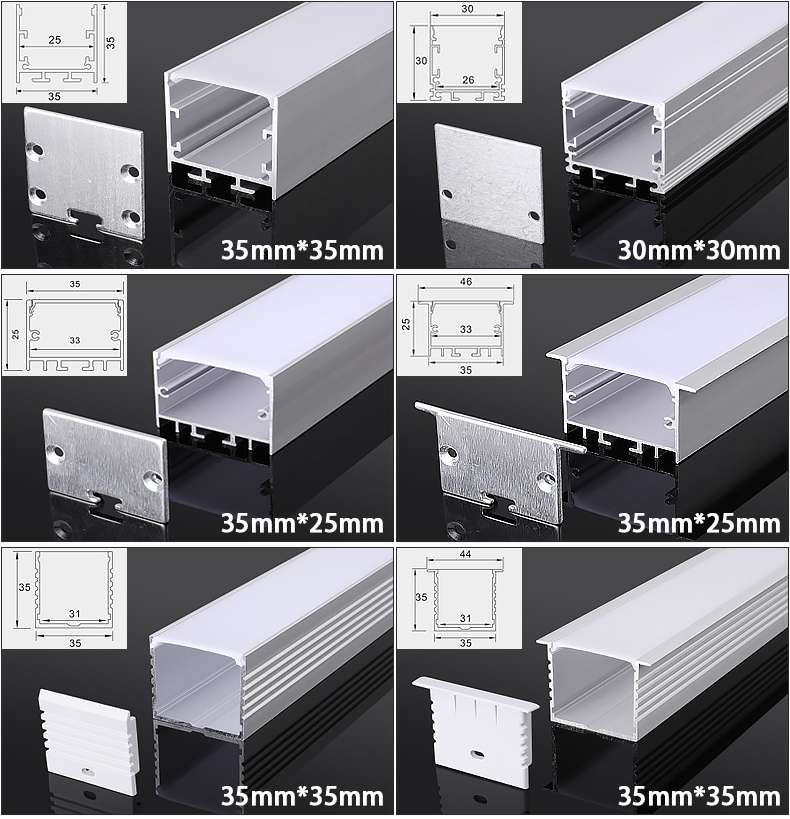 25
35
35

35mm*35mm

30
30
26

30mm*30mm

35
25
33

35mm*25mm

46
25
33
35

35mm*25mm

35
31
35

35mm*35mm

44
35
31
35

35mm*35mm