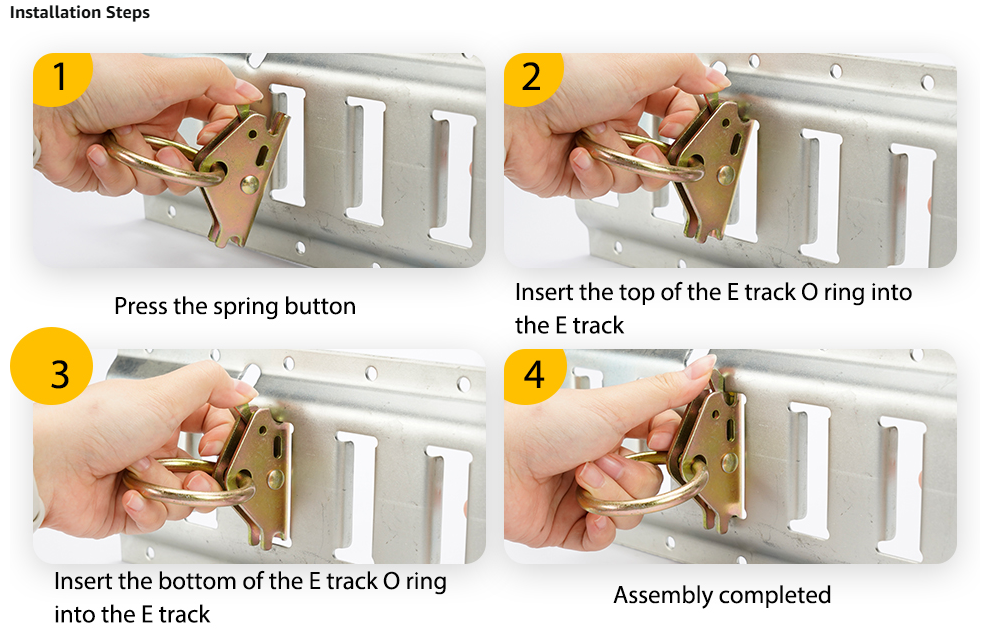 Installation Steps

1

Press the spring button

2

Insert the top of the E track O ring into the E track

3

Insert the bottom of the E track O ring into the E track

4

Assembly completed