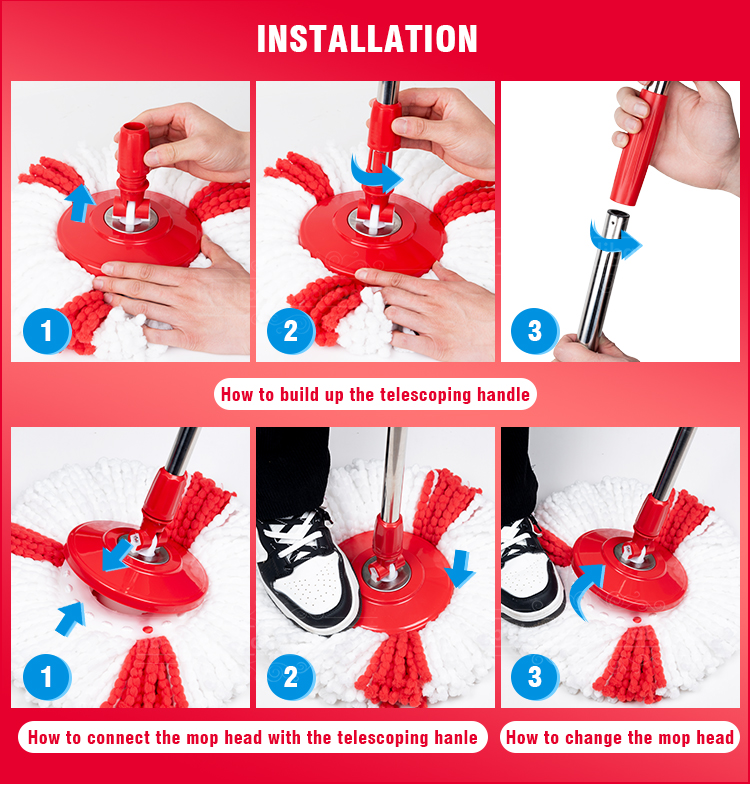 INSTALLATION

1

2

3

How to build up the telescoping handle

1

2

3

How to connect the mop head with the telescoping hanle

How to change the mop head