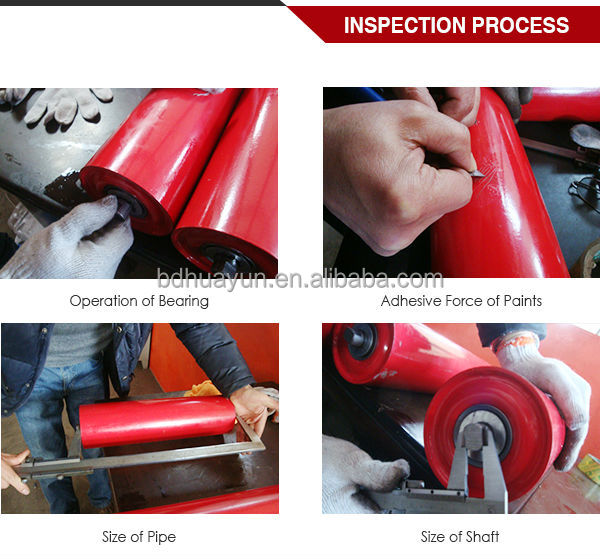 INSPECTION PROCESS

bdhuayun.en.alibaba.com

Operation of Bearing

Adhesive Force of Paints

Size of Pipe

Size of Shaft