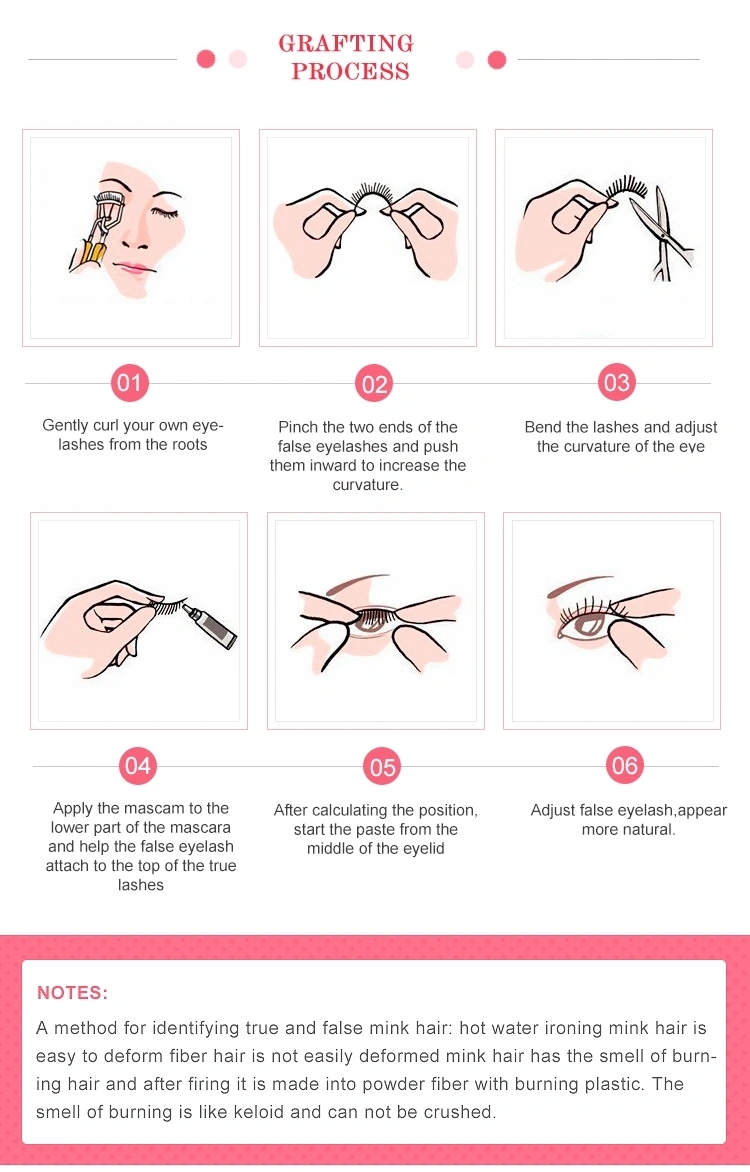 GRAFTING PROCESS

01

Gently curl your own eyelashes from the roots

02

Pinch the two ends of the false eyelashes and push them inward to increase the curvature.

03

Bend the lashes and adjust the curvature of the eye

04

Apply the mascam to the lower part of the mascara and help the false eyelash attach to the top of the true lashes

05

After calculating the position, start the paste from the middle of the eyelid

06

Adjust false eyelash,appear more natural.

NOTES:

A method for identifying true and false mink hair: hot water ironing mink hair is easy to deform fiber hair is not easily deformed mink hair has the smell of burning hair and after firing it is made into powder fiber with burning plastic. The smell of burning is like keloid and can not be crushed.