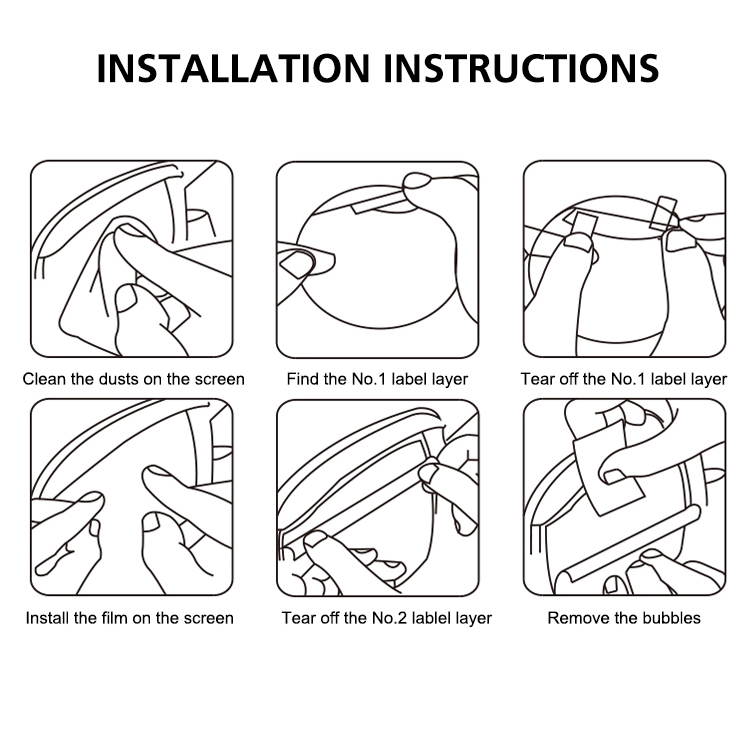 INSTALLATION INSTRUCTIONS

Clean the dusts on the screen

Find the No.1 label layer

Tear off the No.1 label layer

Install the film on the screen

Tear off the No.2 lablel layer

Remove the bubbles