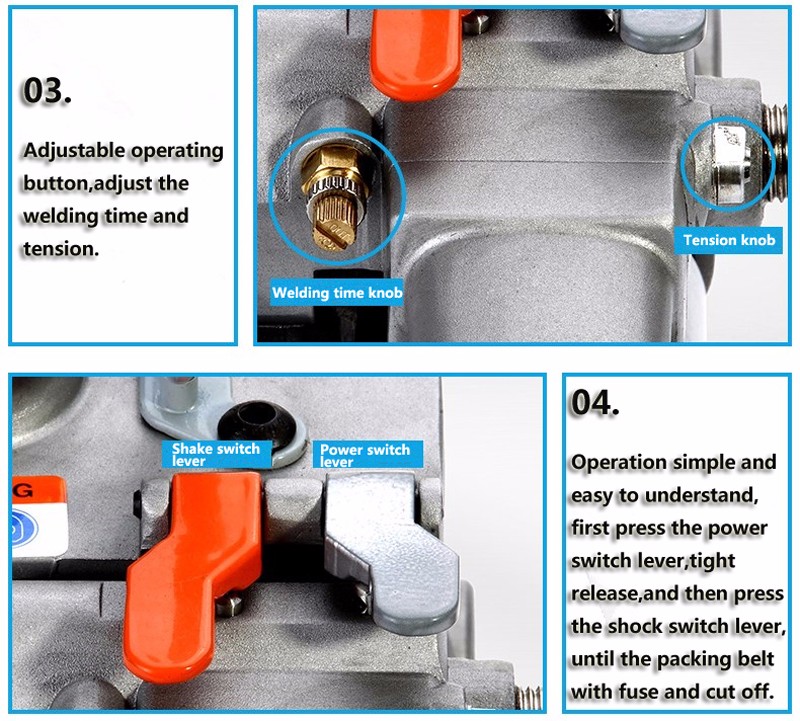 03.

Adjustable operating button,adjust the welding time and tension.

Welding time knob

Tension knob

Shake switch lever

Power switch lever

G

04.

Operation simple and easy to understand, first press the power switch lever,tight release,and then press the shock switch lever, until the packing belt with fuse and cut off.