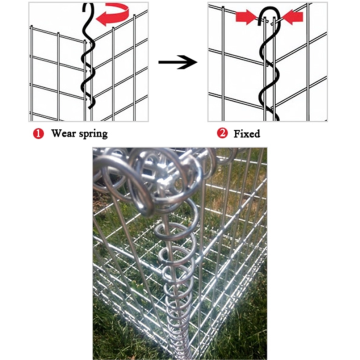 1 Wear spring

2 Fixed