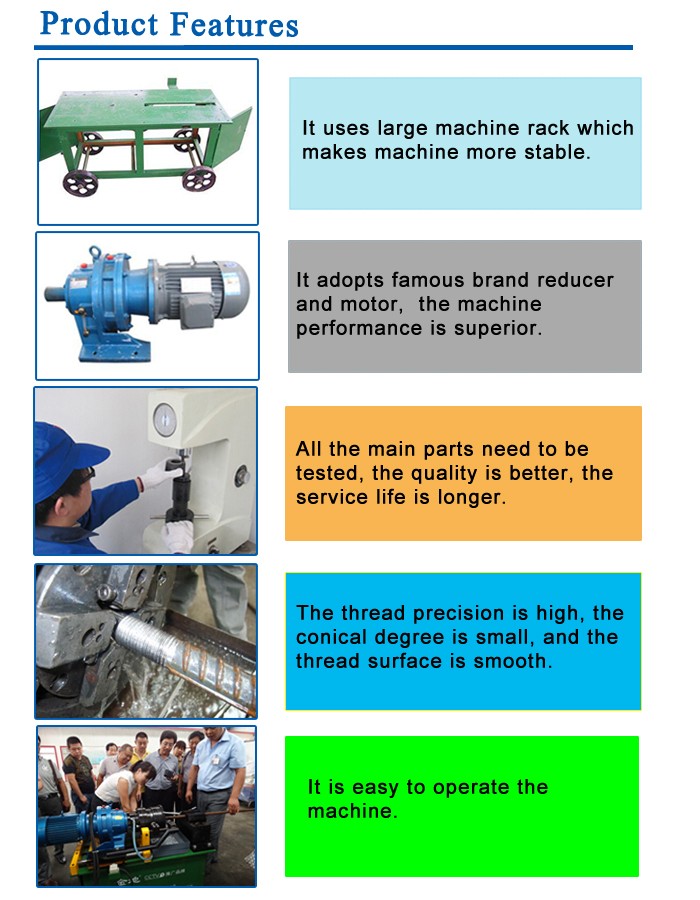 Product Features

It uses large machine rack which makes machine more stable.

It adopts famous brand reducer and motor, the machine performance is superior.

All the main parts need to be tested, the quality is better, the service life is longer.

The thread precision is high, the conical degree is small, and the thread surface is smooth.

It is easy to operate the machine.