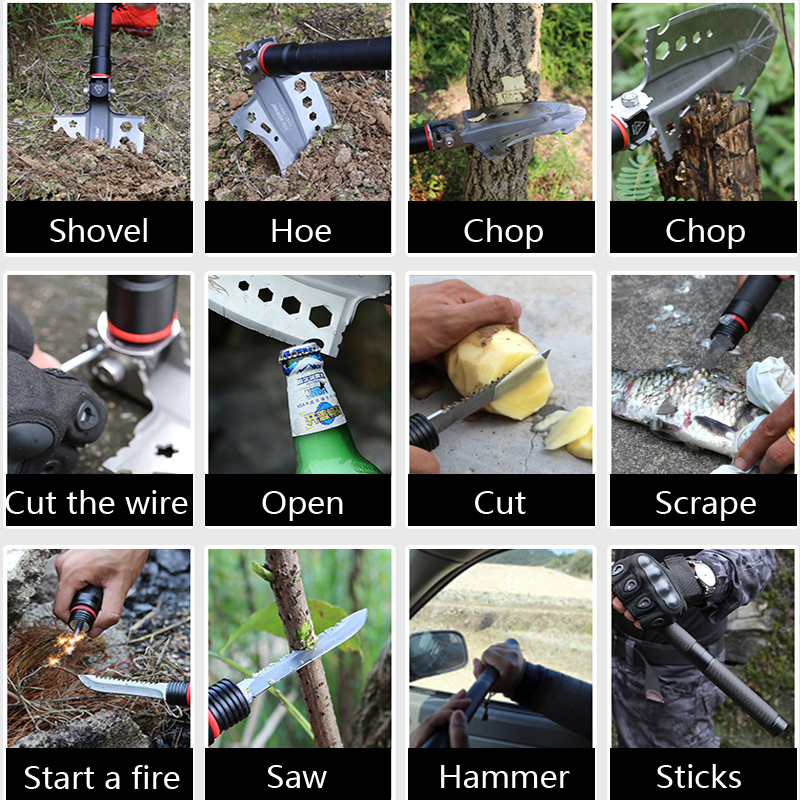 Shovel
Hoe
Chop
Chop

Cut the wire
Open
Cut
Scrape

Start a fire
Saw
Hammer
Sticks