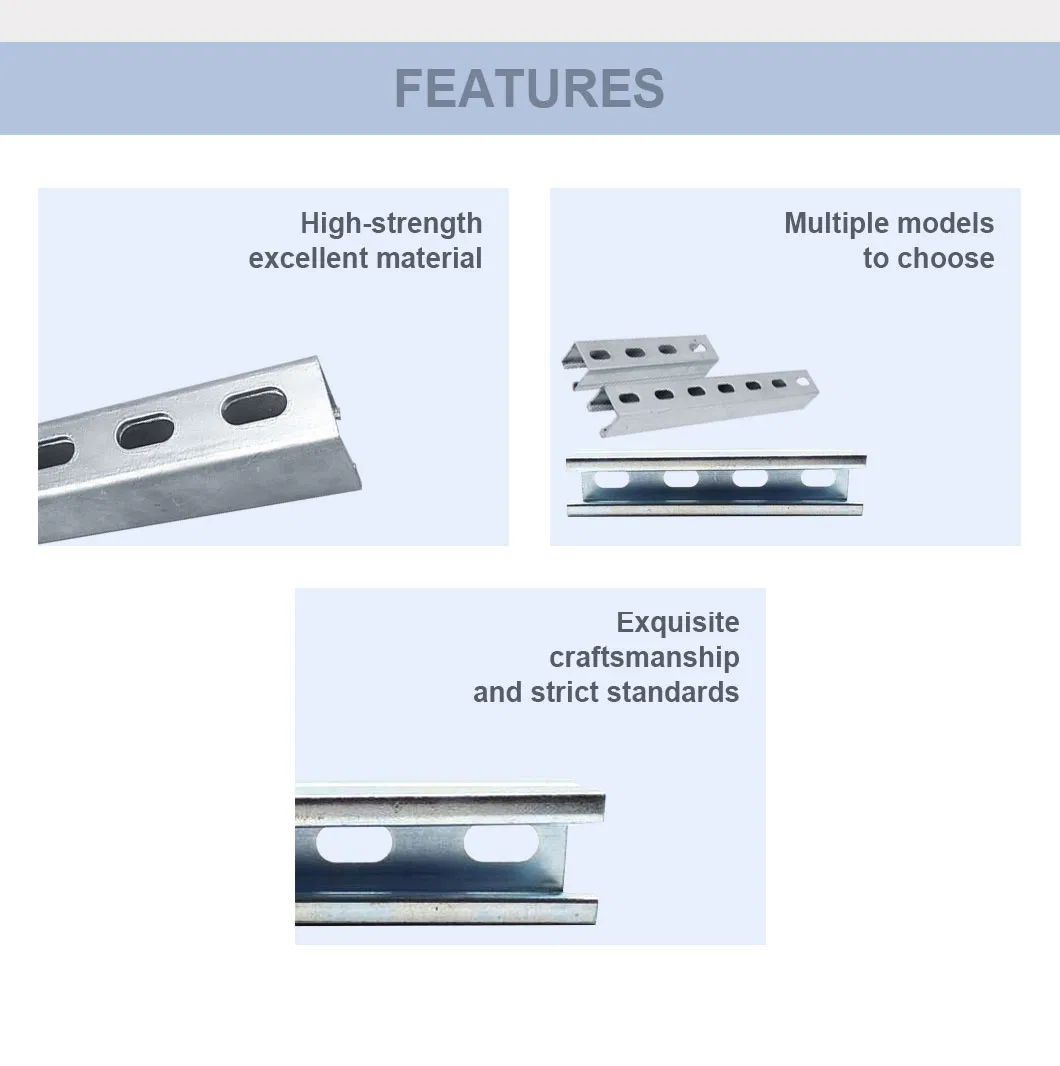 FEATURES

High-strength
excellent material

Multiple models
to choose

Exquisite
craftsmanship
and strict standards