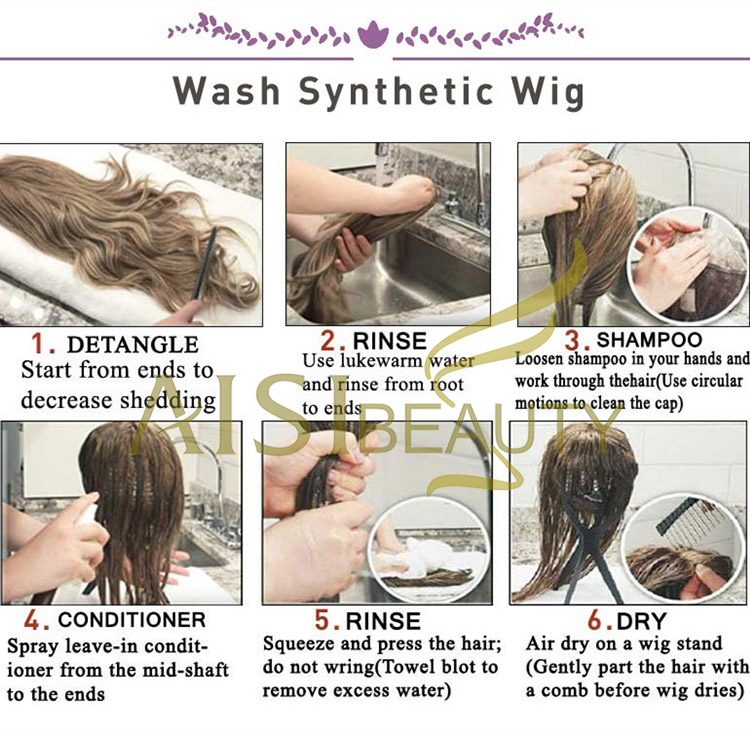 Wash Synthetic Wig

1. DETANGLE
Start from ends to decrease shedding

2. RINSE
Use lukewarm water and rinse from root to ends

3. SHAMPOO
Loosen shampoo in your hands and work through thehair(Use circular motions to clean the cap)

AISI BEAUTY

4. CONDITIONER
Spray leave-in conditioner from the mid-shaft to the ends

5. RINSE
Squeeze and press the hair; do not wring(Towel blot to remove excess water)

6. DRY
Air dry on a wig stand (Gently part the hair with a comb before wig dries)