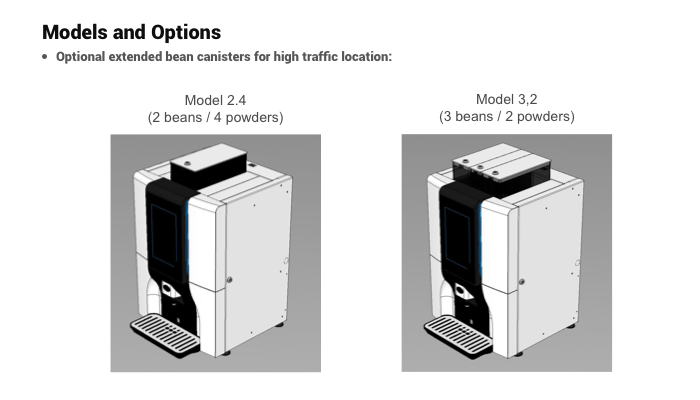 Models and Options

• Optional extended bean canisters for high traffic location:

Model 2.4
(2 beans / 4 powders)

Model 3,2
(3 beans / 2 powders)