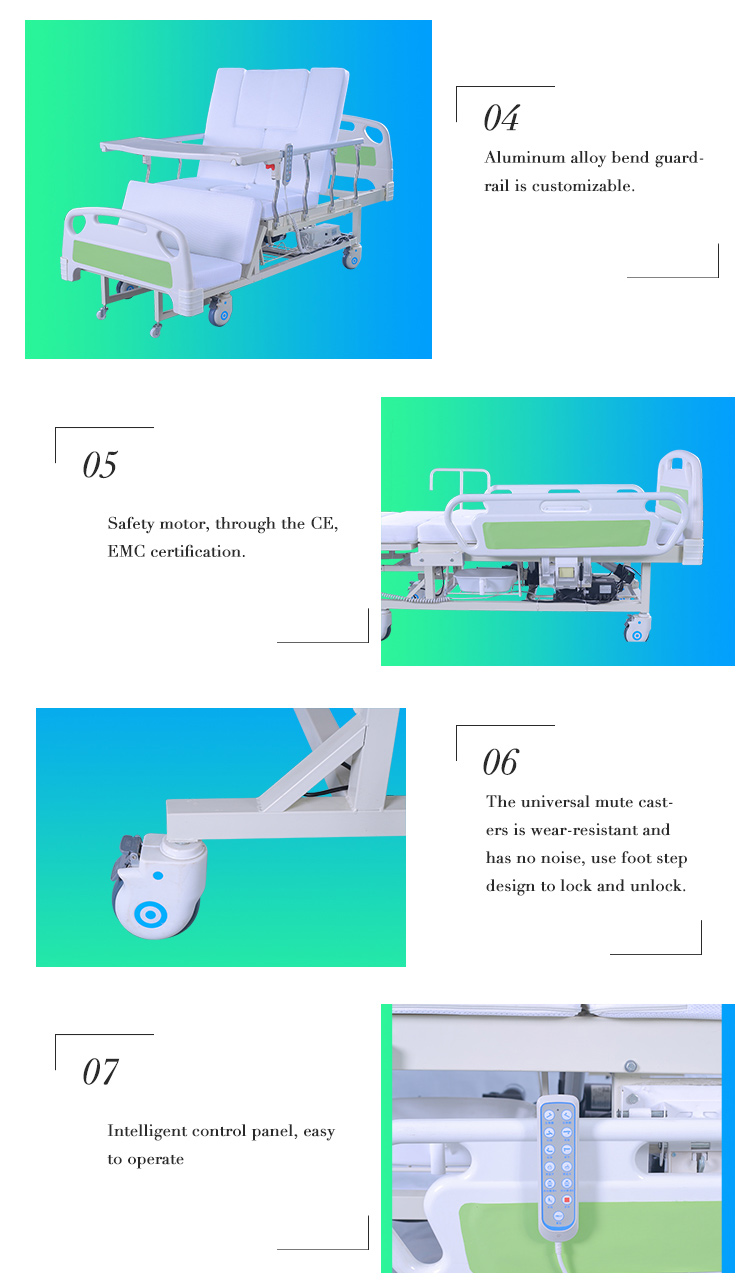 04

Aluminum alloy bend guardrail is customizable.

05

Safety motor, through the CE, EMC certification.

06

The universal mute casters is wear-resistant and has no noise, use foot step design to lock and unlock.

07

Intelligent control panel, easy to operate