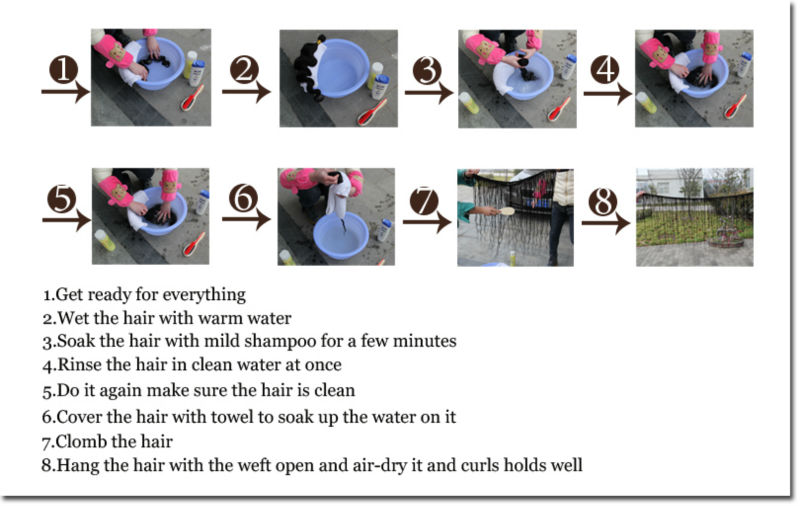 1 2 3 4

5 6 7 8

1.Get ready for everything
2.Wet the hair with warm water
3.Soak the hair with mild shampoo for a few minutes
4.Rinse the hair in clean water at once
5.Do it again make sure the hair is clean
6.Cover the hair with towel to soak up the water on it
7.Clomb the hair
8.Hang the hair with the weft open and air-dry it and curls holds well