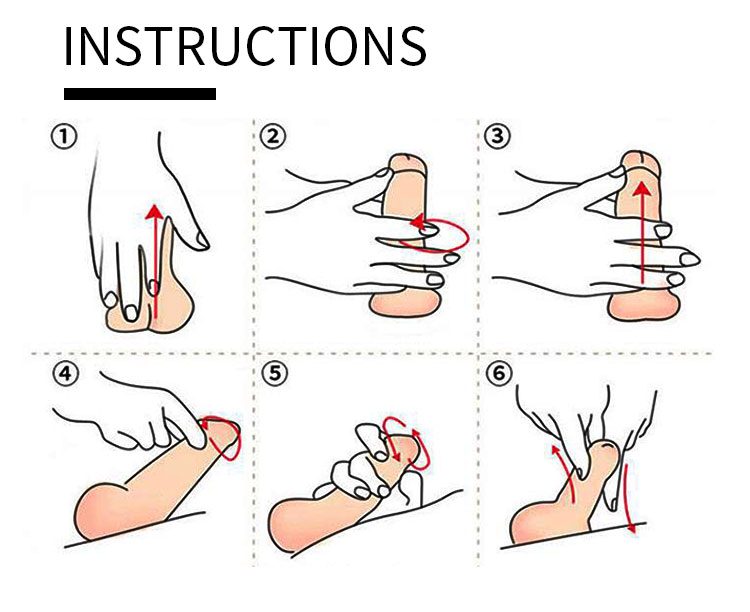 INSTRUCTIONS

①

②

③

④

⑤

⑥