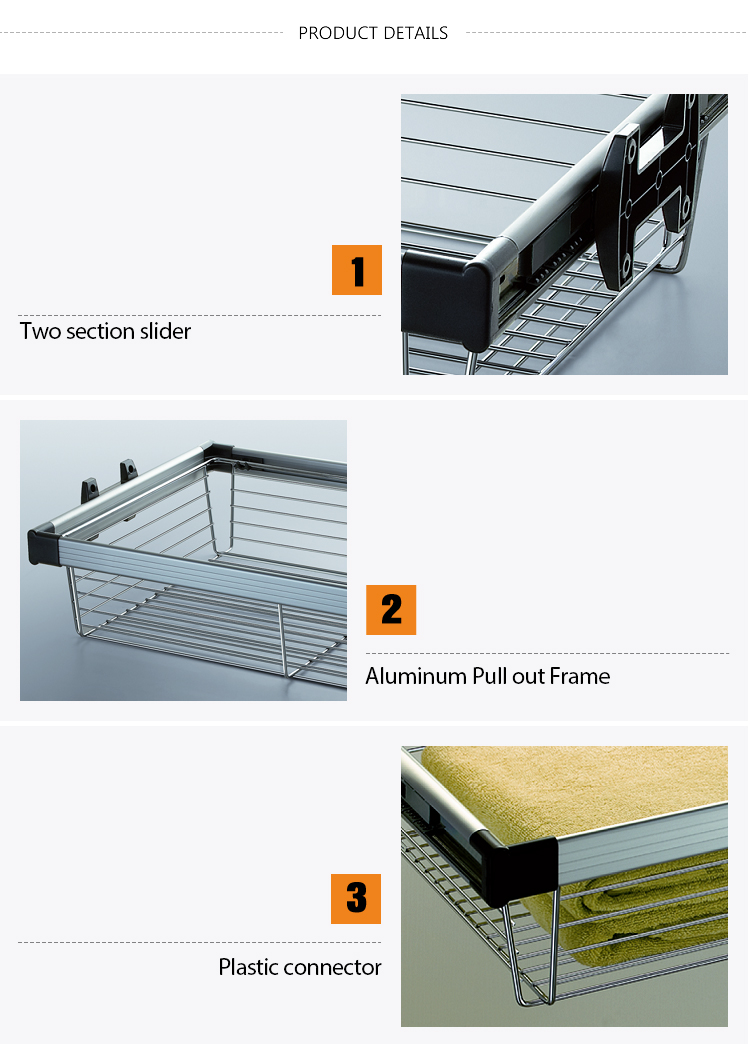 PRODUCT DETAILS

1

Two section slider

2

Aluminum Pull out Frame

3

Plastic connector