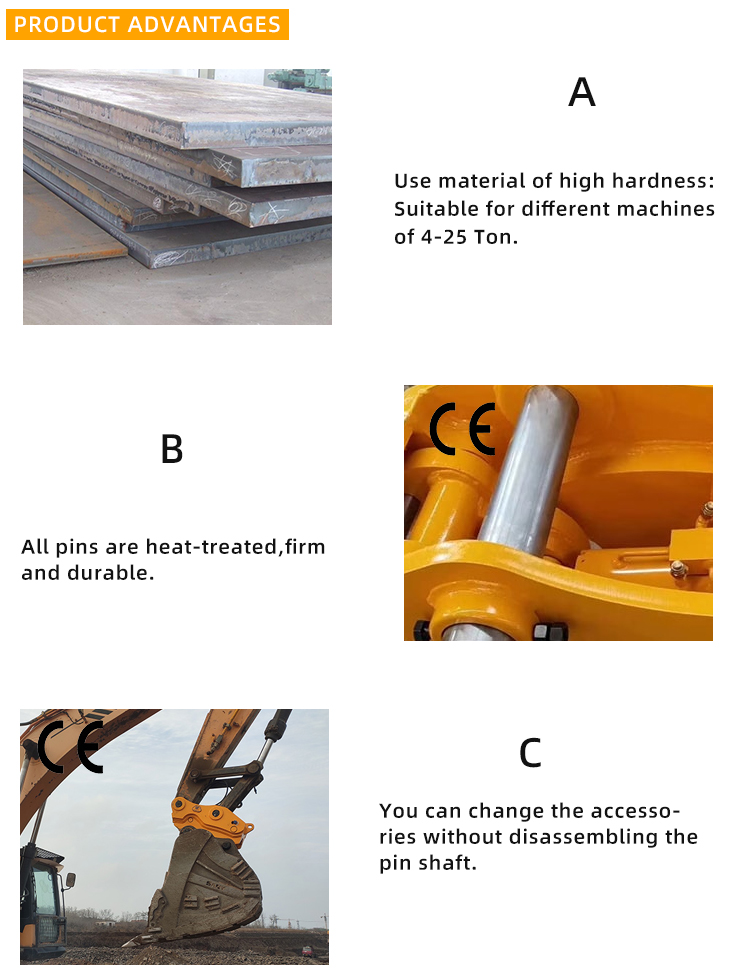 PRODUCT ADVANTAGES

A

Use material of high hardness: Suitable for different machines of 4-25 Ton.

B

All pins are heat-treated,firm and durable.

CE

CE

C

You can change the accessories without disassembling the pin shaft.