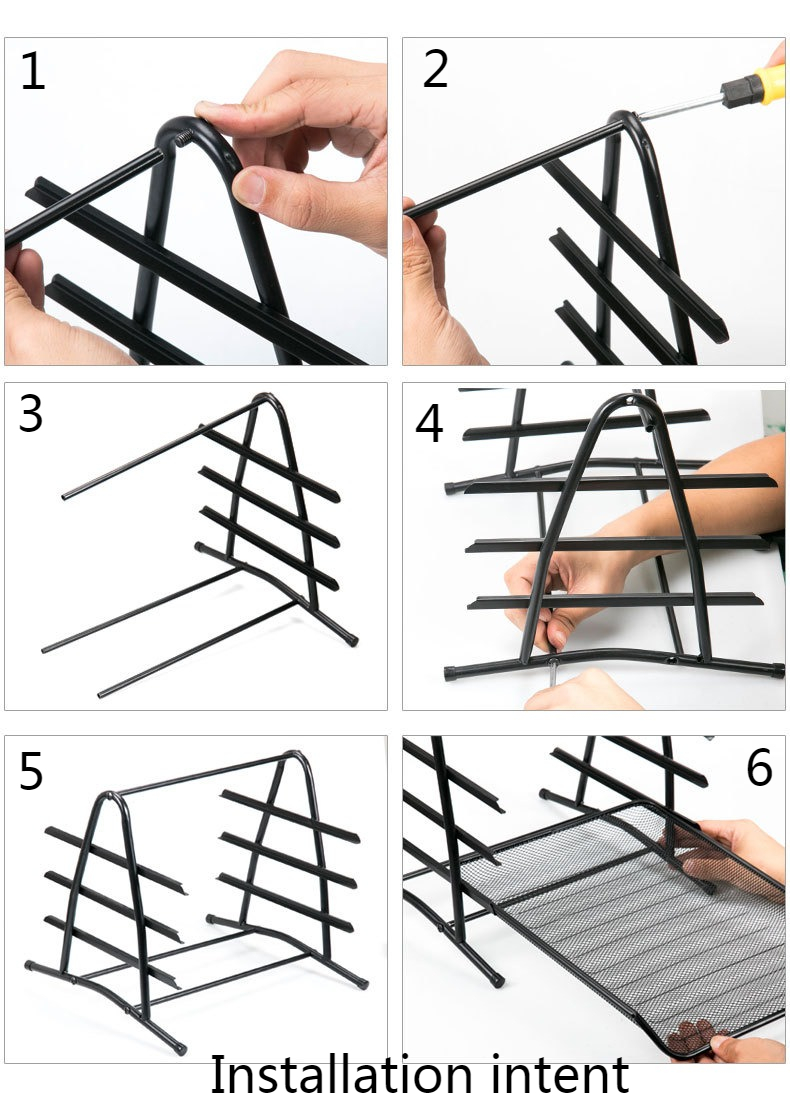 1

2

3

4

5

6

Installation intent