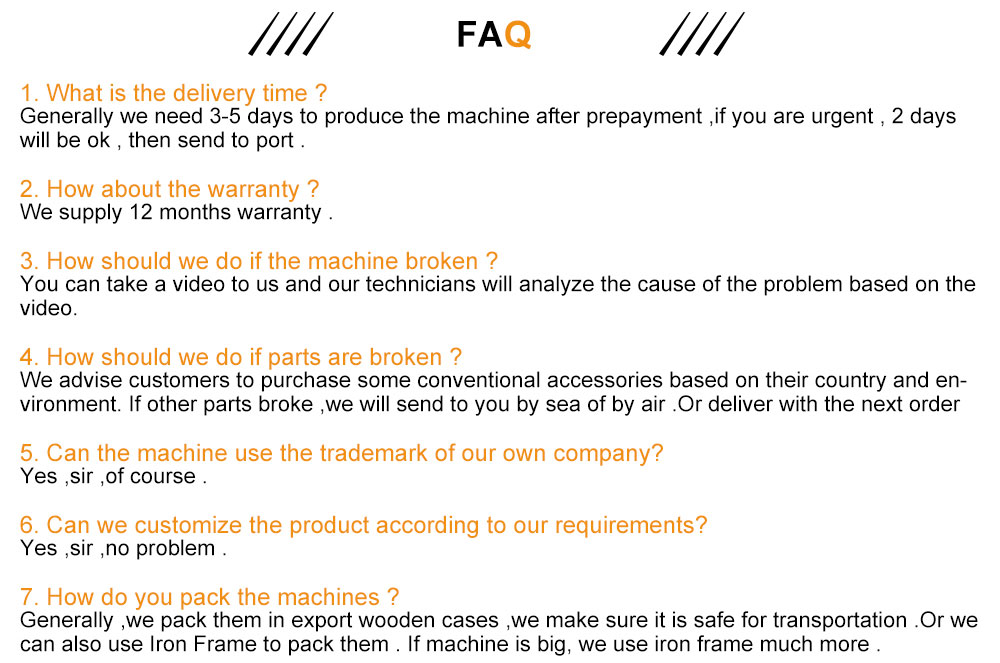 //// FAQ ////

1. What is the delivery time ?
Generally we need 3-5 days to produce the machine after prepayment ,if you are urgent , 2 days will be ok , then send to port .

2. How about the warranty ?
We supply 12 months warranty .

3. How should we do if the machine broken ?
You can take a video to us and our technicians will analyze the cause of the problem based on the video.

4. How should we do if parts are broken ?
We advise customers to purchase some conventional accessories based on their country and environment. If other parts broke ,we will send to you by sea of by air .Or deliver with the next order

5. Can the machine use the trademark of our own company?
Yes ,sir ,of course .

6. Can we customize the product according to our requirements?
Yes ,sir ,no problem .

7. How do you pack the machines ?
Generally ,we pack them in export wooden cases ,we make sure it is safe for transportation .Or we can also use Iron Frame to pack them . If machine is big, we use iron frame much more .