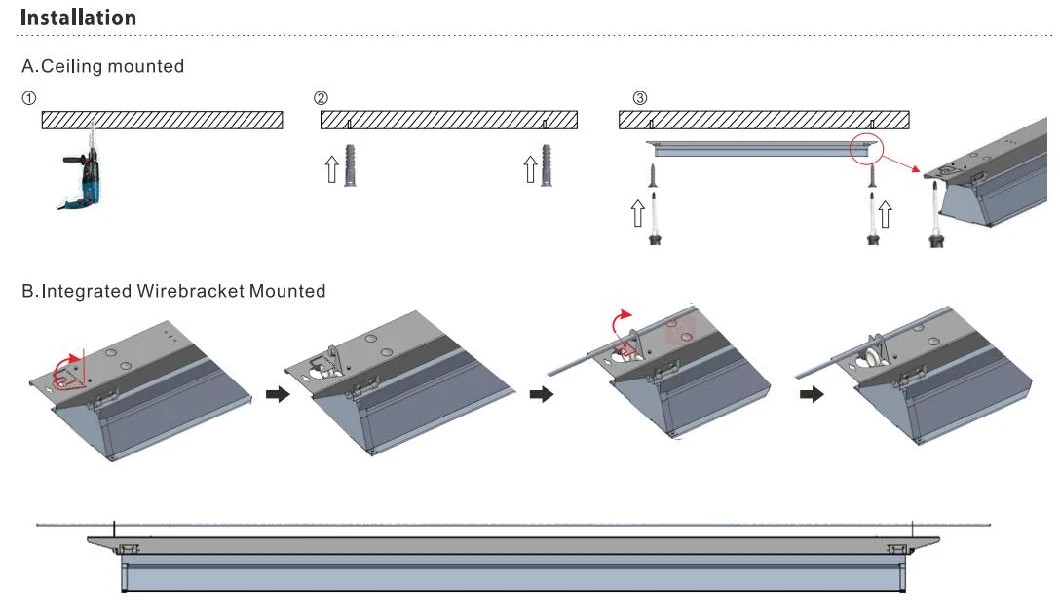 Installation

A. Ceiling mounted

①

②

③

B. Integrated Wirebracket Mounted