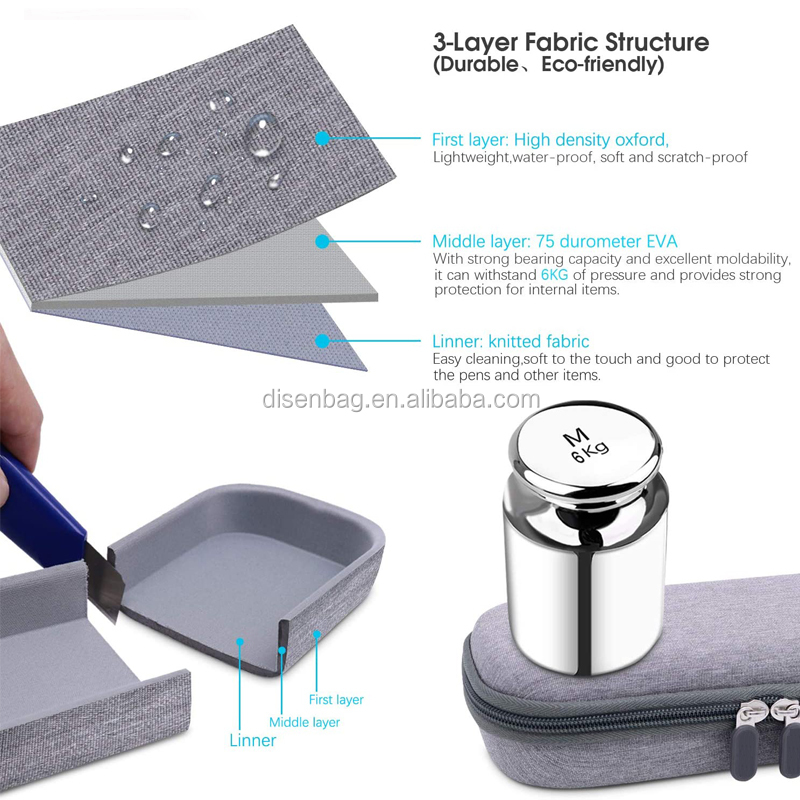 3-Layer Fabric Structure
(Durable、Eco-friendly)

First layer: High density oxford,
Lightweight,water-proof, soft and scratch-proof

Middle layer: 75 durometer EVA
With strong bearing capacity and excellent moldability, it can withstand 6KG of pressure and provides strong protection for internal items.

Linner: knitted fabric
Easy cleaning,soft to the touch and good to protect the pens and other items.

disenbag.en.alibaba.com

M
6Kg

First layer
Middle layer
Linner