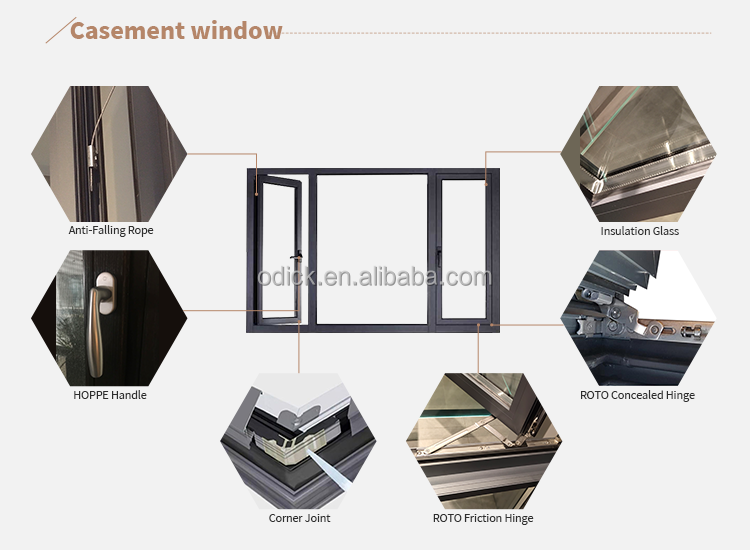 Casement window

Anti-Falling Rope

Insulation Glass

odick.en.alibaba.com

HOPPE Handle

ROTO Concealed Hinge

Corner Joint

ROTO Friction Hinge