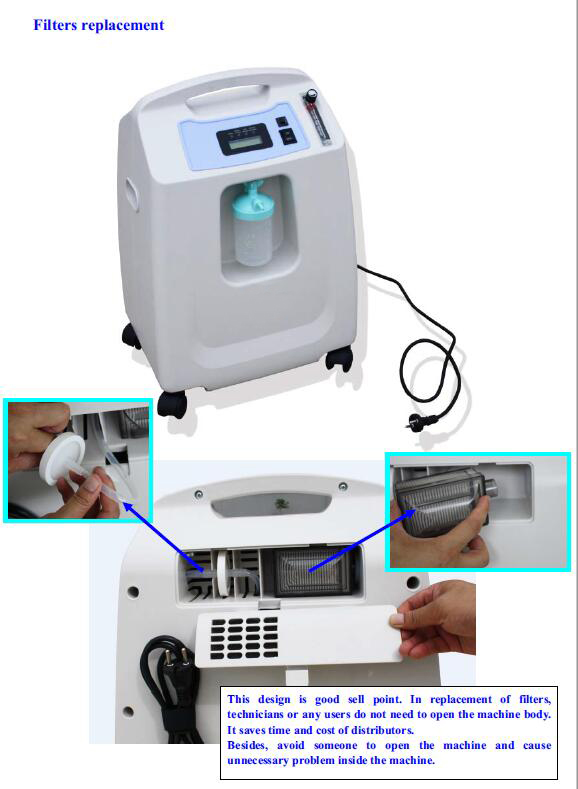 Filters replacement

This design is good sell point. In replacement of filters, technicians or any users do not need to open the machine body. It saves time and cost of distributors.
Besides, avoid someone to open the machine and cause unnecessary problem inside the machine.