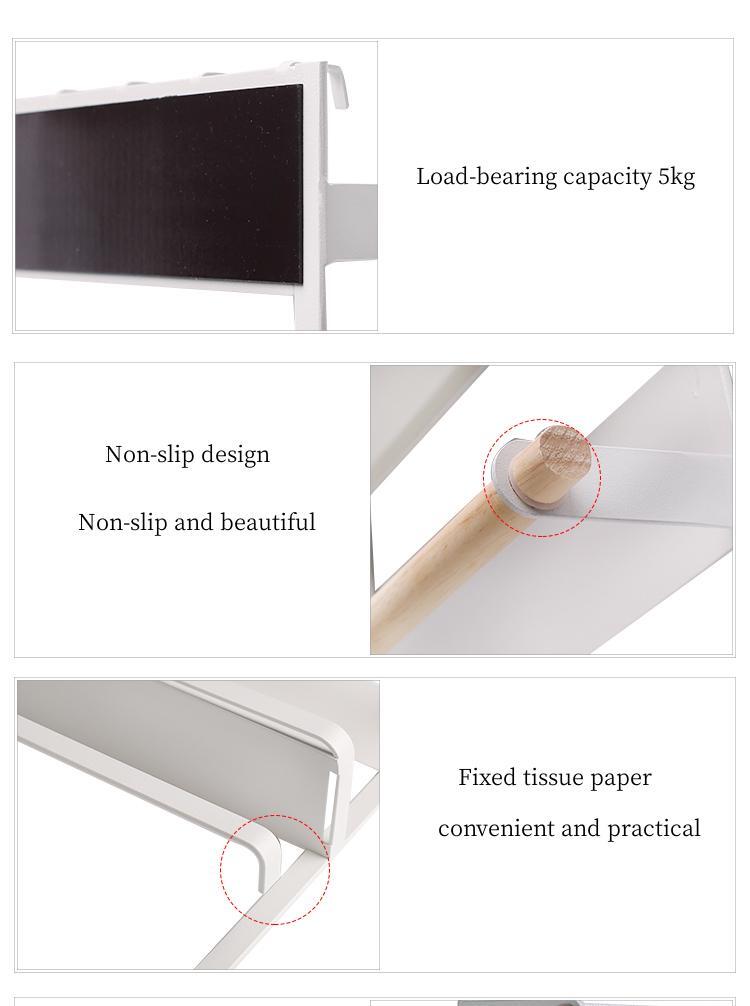 Load-bearing capacity 5kg

Non-slip design

Non-slip and beautiful

Fixed tissue paper

convenient and practical