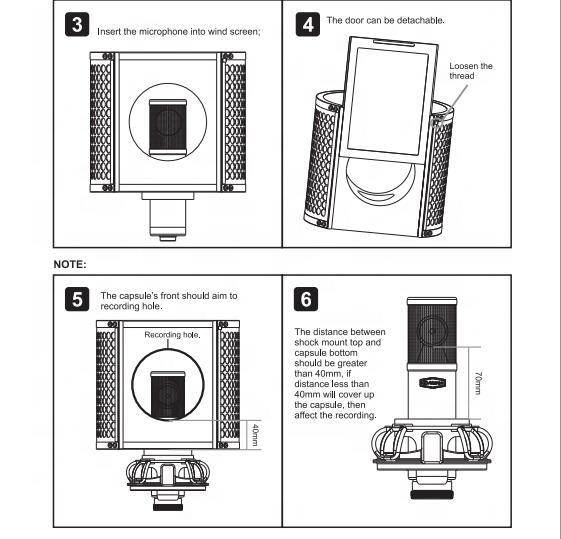 3 Insert the microphone into wind screen;

4 The door can be detachable.

Loosen the thread

NOTE:

5 The capsule's front should aim to recording hole.

Recording hole.

40mm

6

The distance between shock mount top and capsule bottom should be greater than 40mm, if distance less than 40mm will cover up the capsule, then affect the recording.

70mm