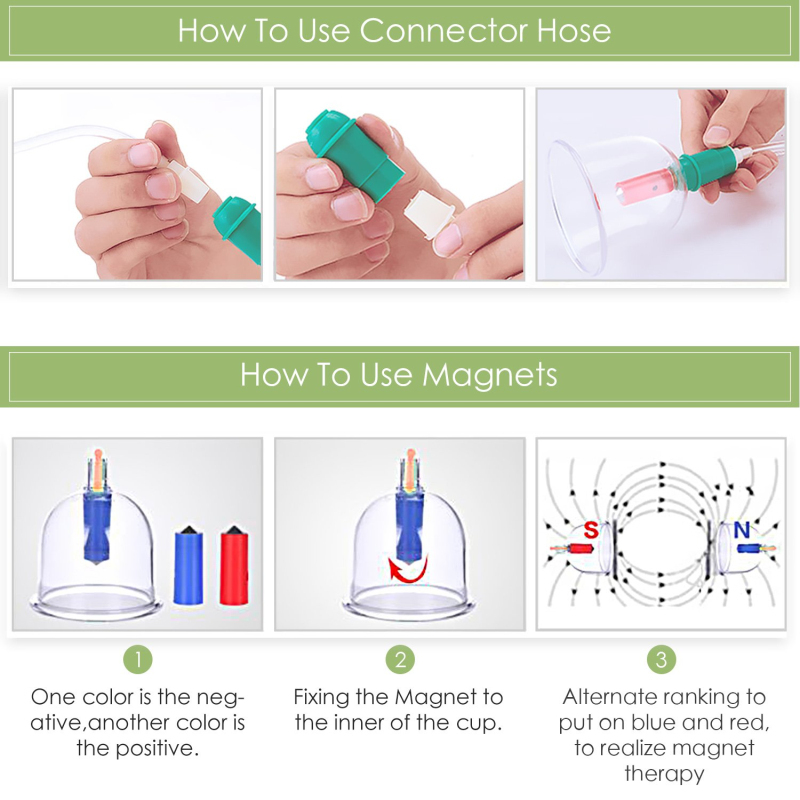 How To Use Connector Hose

How To Use Magnets

S

N

1

One color is the negative,another color is the positive.

2

Fixing the Magnet to the inner of the cup.

3

Alternate ranking to put on blue and red, to realize magnet therapy