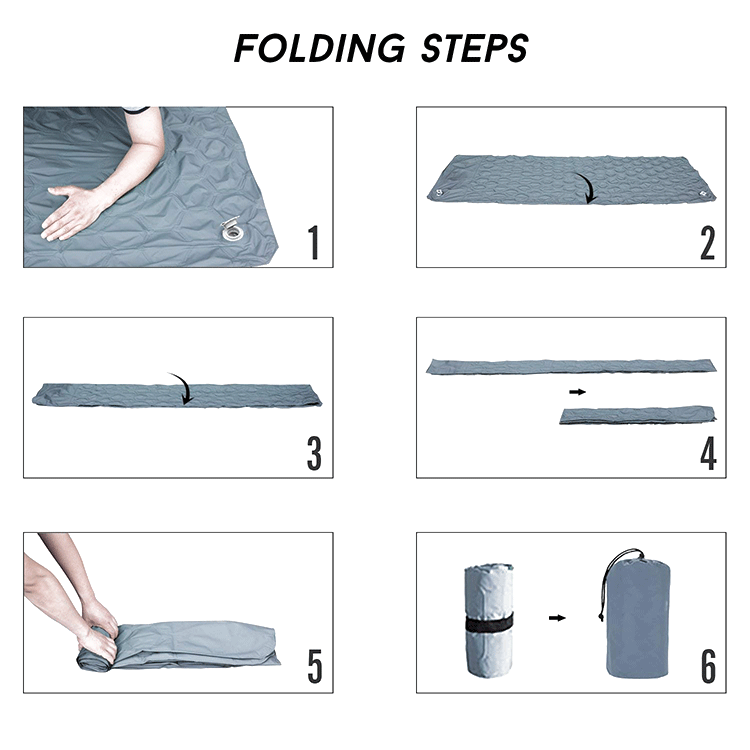 FOLDING STEPS

1

2

3

4

5

6