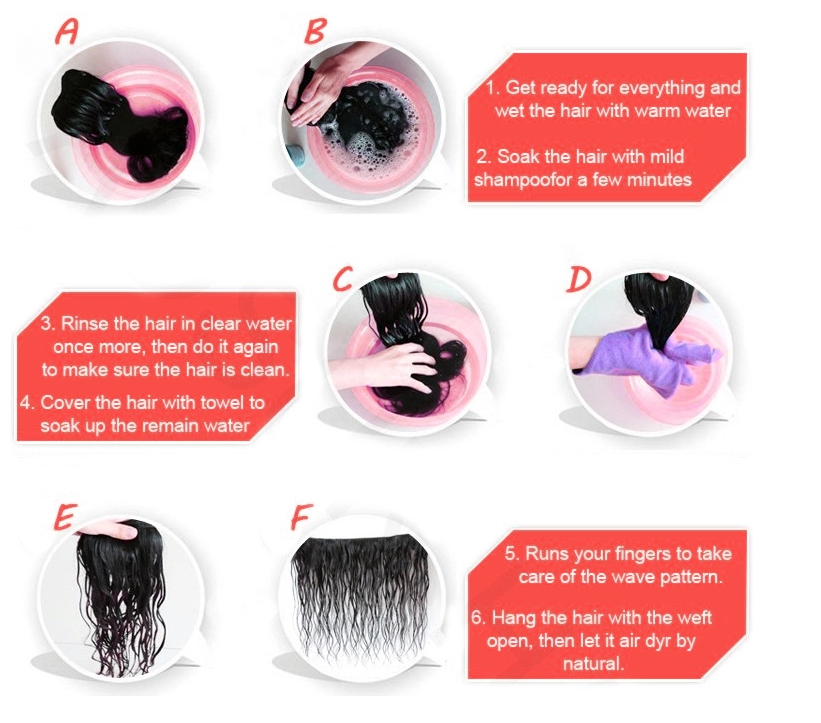 A

B

1. Get ready for everything and wet the hair with warm water

2. Soak the hair with mild shampoofor a few minutes

3. Rinse the hair in clear water once more, then do it again to make sure the hair is clean.

4. Cover the hair with towel to soak up the remain water

C

D

E

F

5. Runs your fingers to take care of the wave pattern.

6. Hang the hair with the weft open, then let it air dyr by natural.