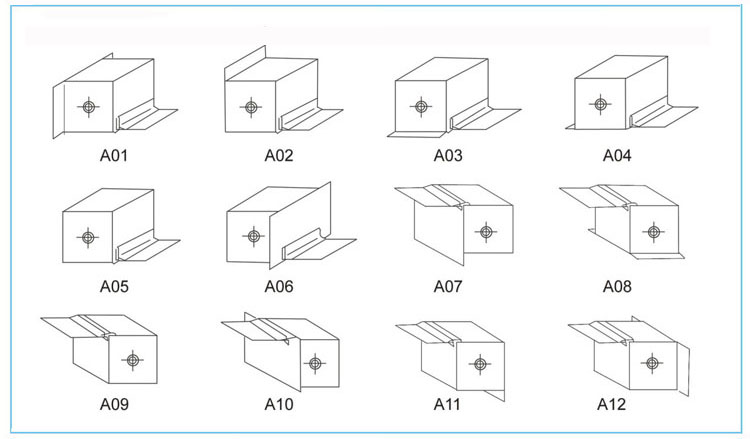 A01 A02 A03 A04

A05 A06 A07 A08

A09 A10 A11 A12