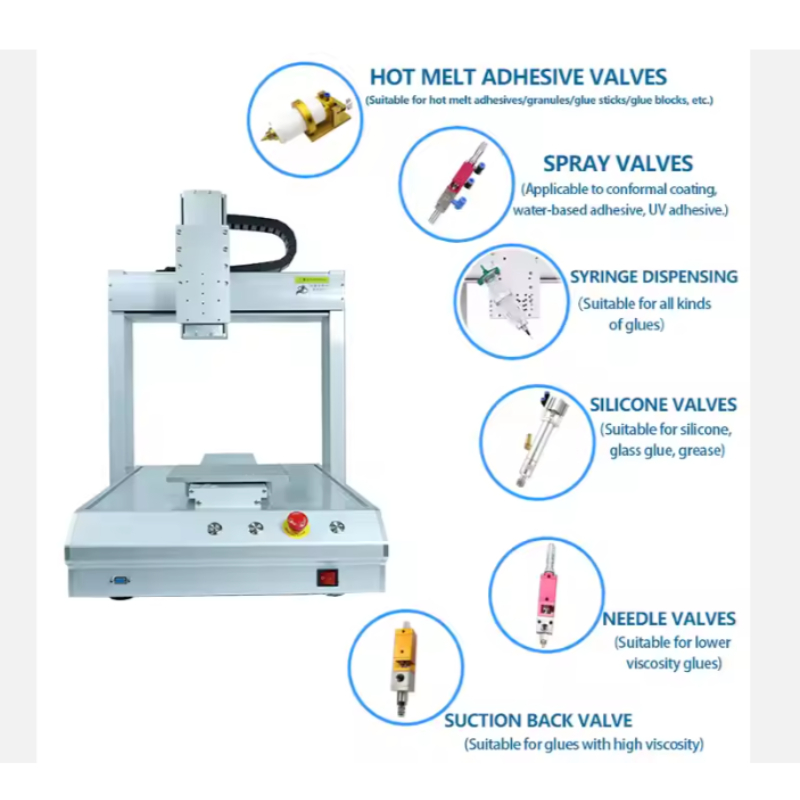 HOT MELT ADHESIVE VALVES
(Suitable for hot melt adhesives/granules/glue sticks/glue blocks, etc.)

SPRAY VALVES
(Applicable to conformal coating, water-based adhesive, UV adhesive.)

SYRINGE DISPENSING
(Suitable for all kinds of glues)

SILICONE VALVES
(Suitable for silicone, glass glue, grease)

NEEDLE VALVES
(Suitable for lower viscosity glues)

SUCTION BACK VALVE
(Suitable for glues with high viscosity)