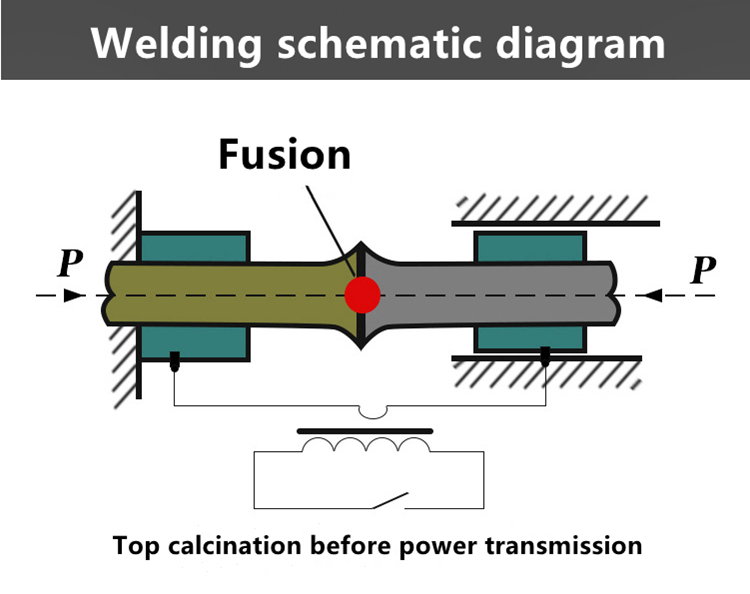 Welding schematic diagram

Fusion

P

P

Top calcination before power transmission