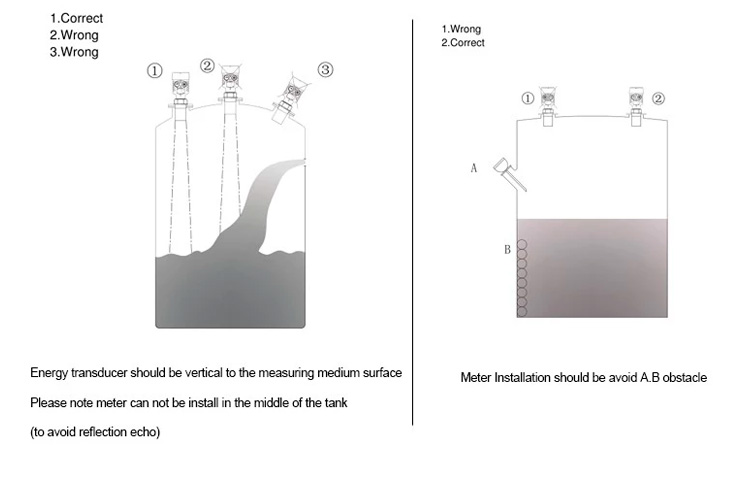 1.Correct
2.Wrong
3.Wrong

①
②
③

Energy transducer should be vertical to the measuring medium surface

Please note meter can not be install in the middle of the tank

(to avoid reflection echo)

1.Wrong
2.Correct

①
②

A

B

Meter Installation should be avoid A.B obstacle