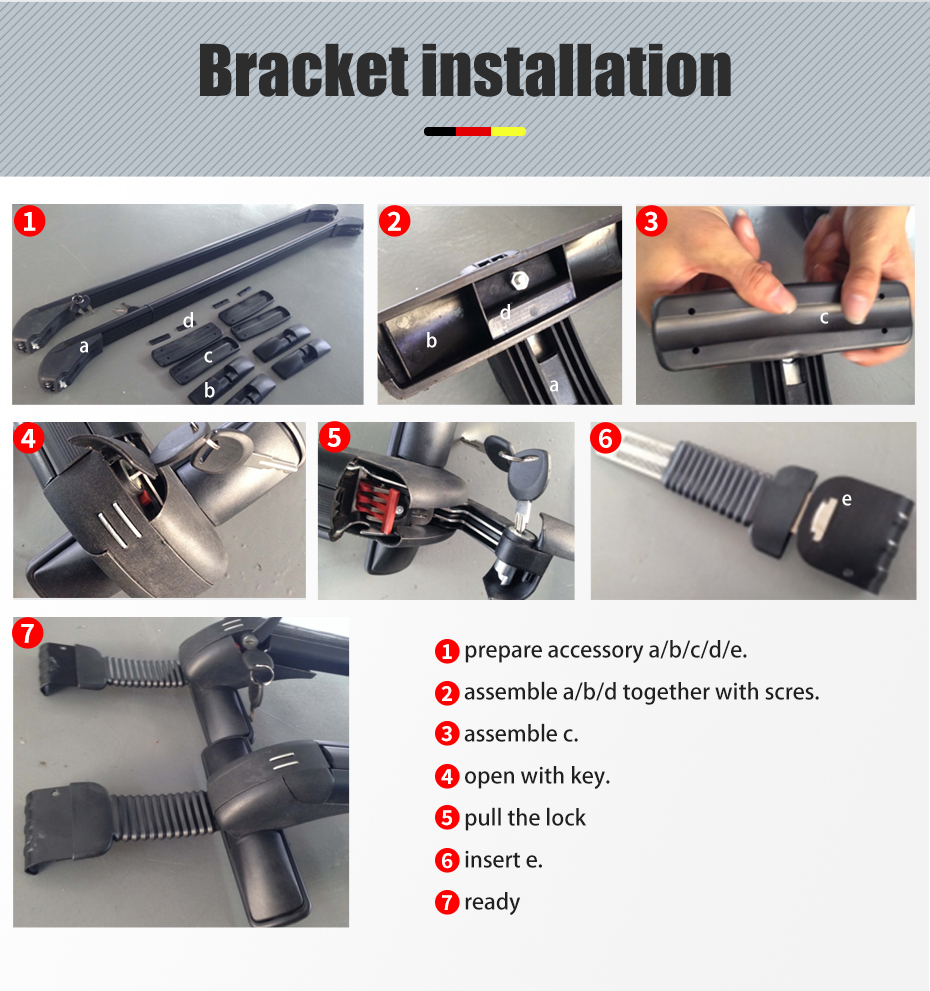 Bracket installation

1

a

d

c

b

2

b

d

a

3

c

4

5

6

e

7

1 prepare accessory a/b/c/d/e.

2 assemble a/b/d together with scres.

3 assemble c.

4 open with key.

5 pull the lock

6 insert e.

7 ready