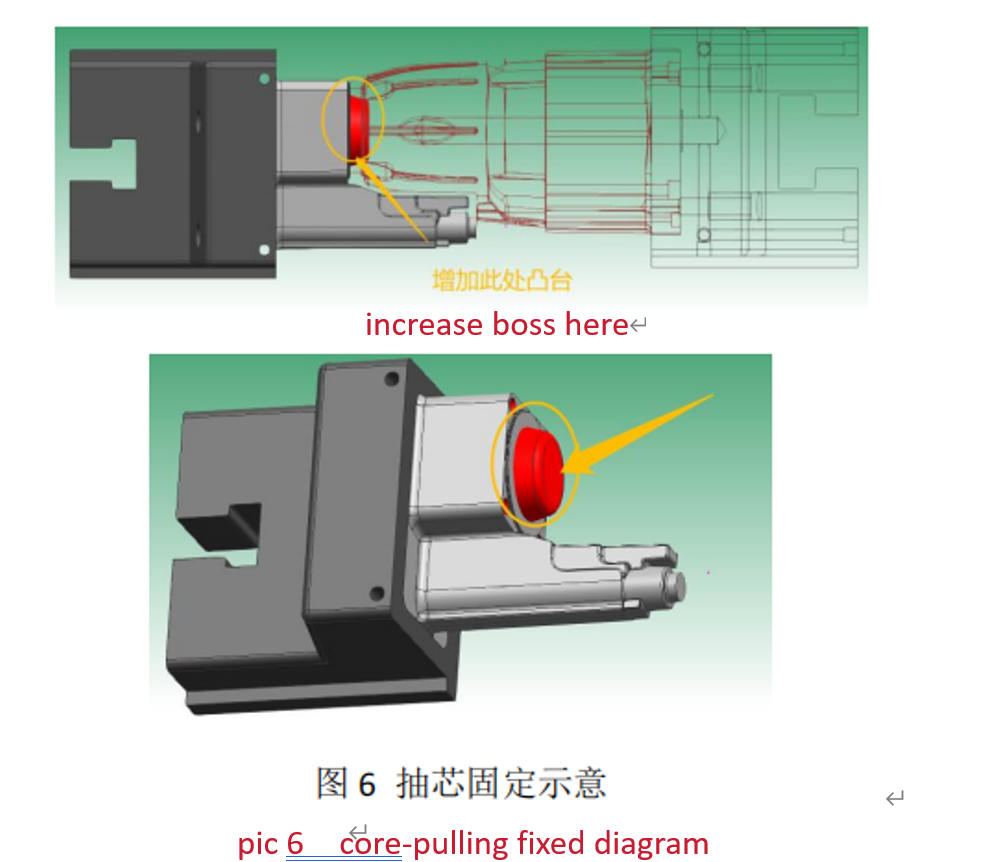 增加此处凸台

increase boss here

图 6 抽芯固定示意

pic 6 core-pulling fixed diagram