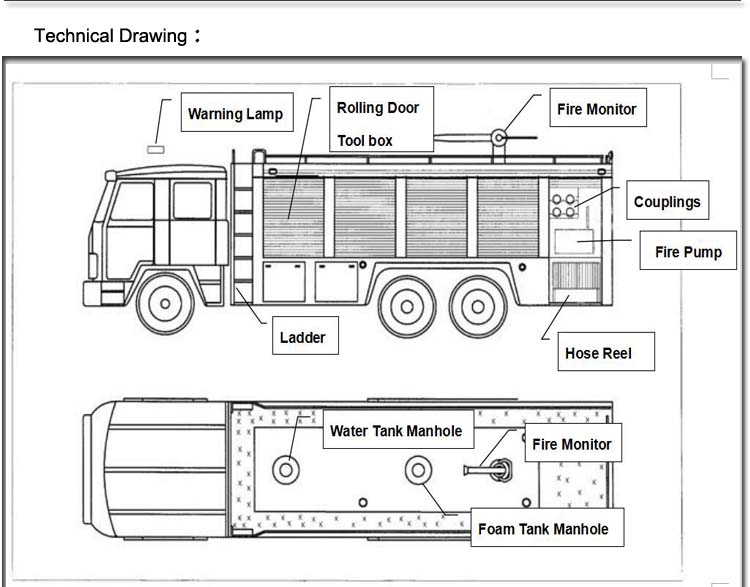 Technical Drawing：

Warning Lamp

Rolling Door

Tool box

Fire Monitor

Couplings

Fire Pump

Ladder

Hose Reel

Water Tank Manhole

Fire Monitor

Foam Tank Manhole