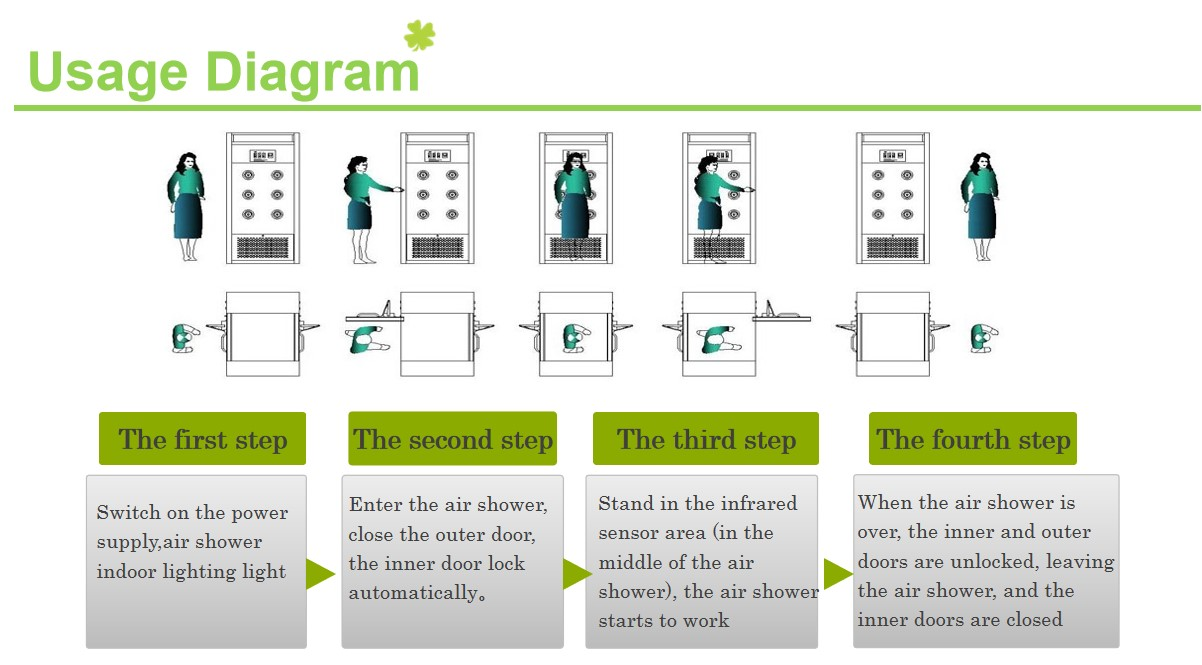 Usage Diagram

The first step

Switch on the power supply,air shower indoor lighting light

The second step

Enter the air shower, close the outer door, the inner door lock automatically。

The third step

Stand in the infrared sensor area (in the middle of the air shower), the air shower starts to work

The fourth step

When the air shower is over, the inner and outer doors are unlocked, leaving the air shower, and the inner doors are closed