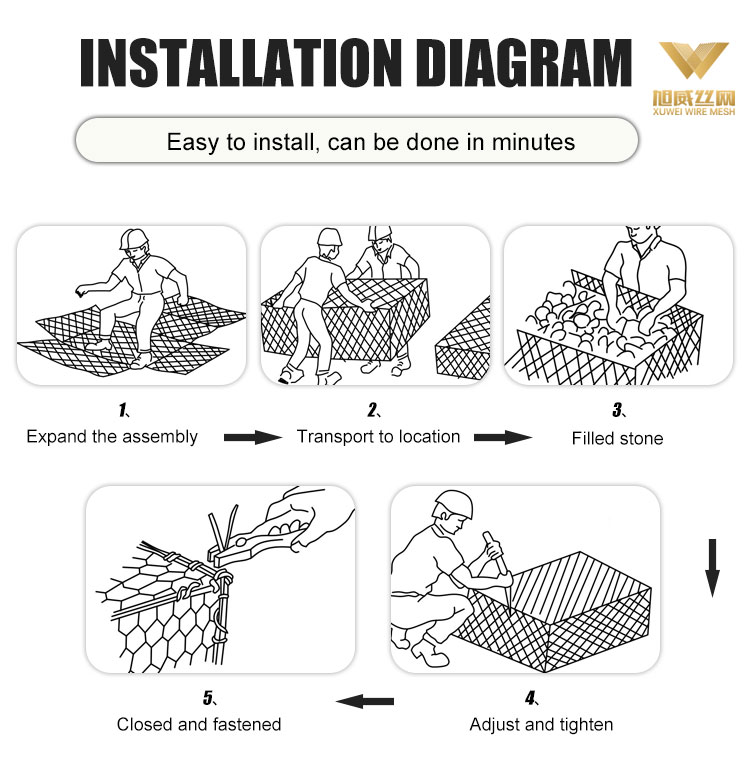 INSTALLATION DIAGRAM

旭威丝网
XUWEI WIRE MESH

Easy to install, can be done in minutes

1、
Expand the assembly

2、
Transport to location

3、
Filled stone

5、
Closed and fastened

4、
Adjust and tighten