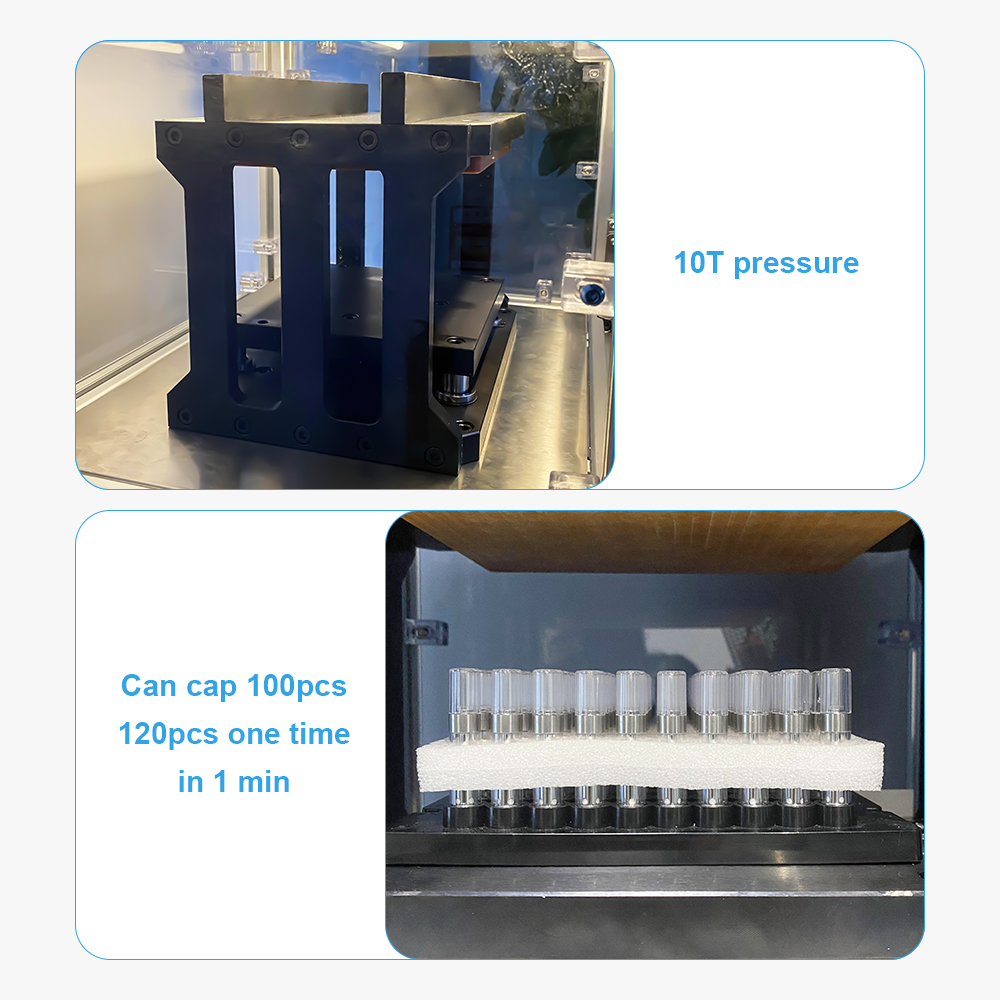 10T pressure

Can cap 100pcs 120pcs one time in 1 min