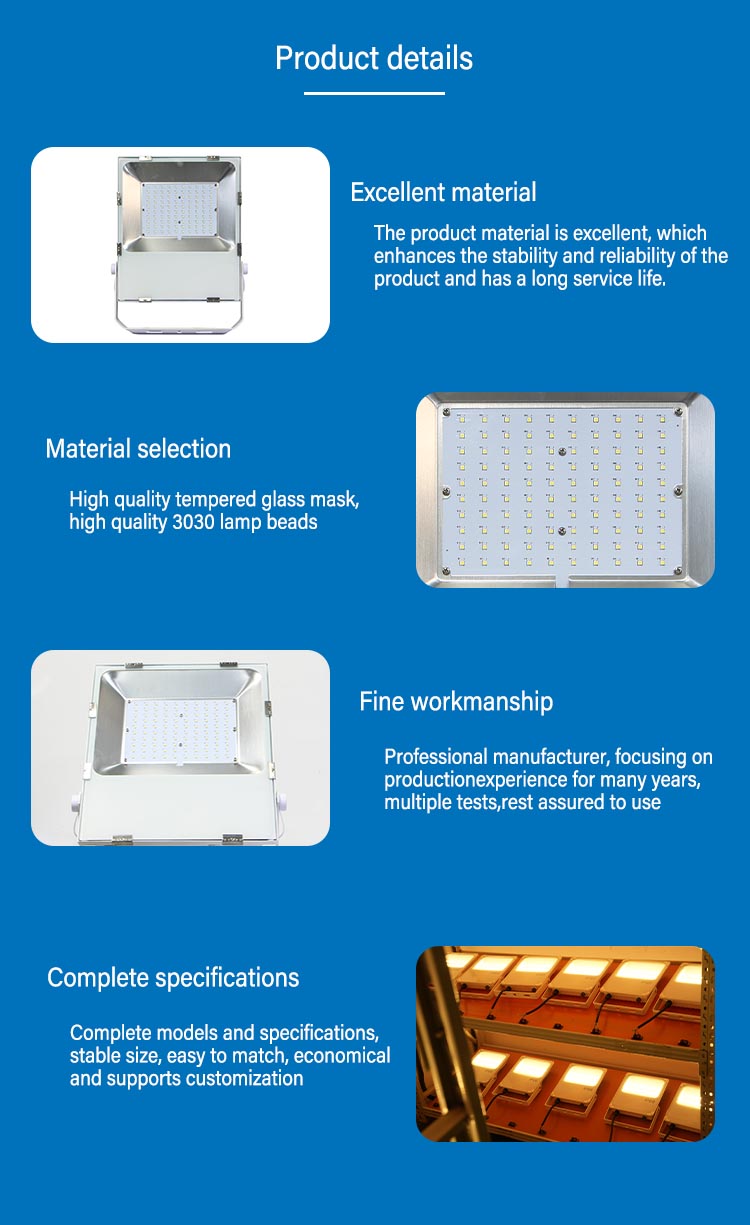 Product details

Excellent material

The product material is excellent, which enhances the stability and reliability of the product and has a long service life.

Material selection

High quality tempered glass mask, high quality 3030 lamp beads

Fine workmanship

Professional manufacturer, focusing on productionexperience for many years, multiple tests,rest assured to use

Complete specifications

Complete models and specifications, stable size, easy to match, economical and supports customization