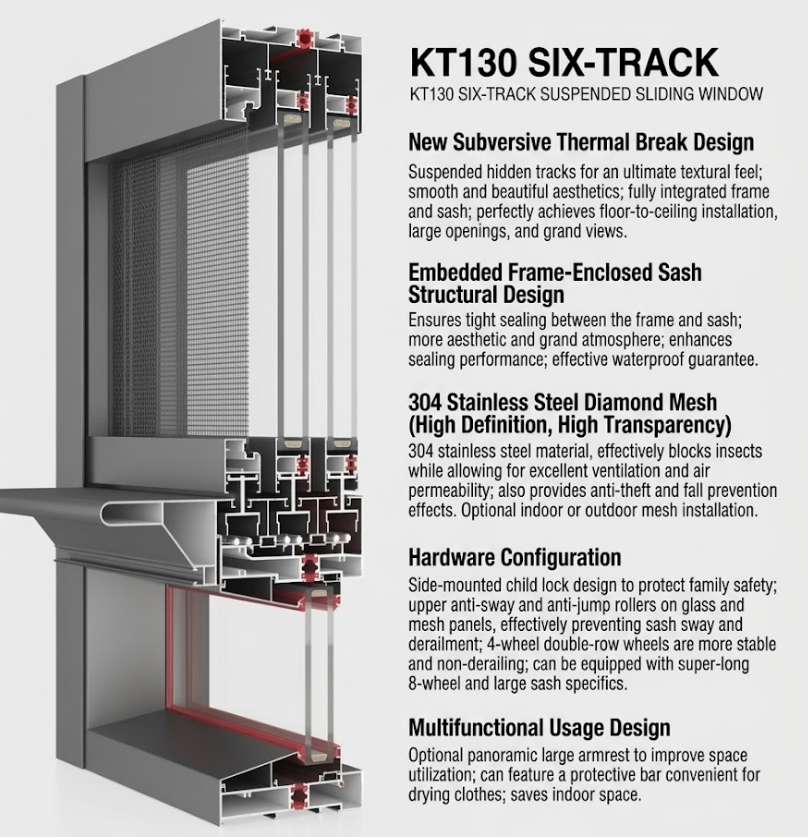 KT130 SIX-TRACK
KT130 SIX-TRACK SUSPENDED SLIDING WINDOW

New Subversive Thermal Break Design
Suspended hidden tracks for an ultimate textural feel; smooth and beautiful aesthetics; fully integrated frame and sash; perfectly achieves floor-to-ceiling installation, large openings, and grand views.

Embedded Frame-Enclosed Sash Structural Design
Ensures tight sealing between the frame and sash; more aesthetic and grand atmosphere; enhances sealing performance; effective waterproof guarantee.

304 Stainless Steel Diamond Mesh (High Definition, High Transparency)
304 stainless steel material, effectively blocks insects while allowing for excellent ventilation and air permeability; also provides anti-theft and fall prevention effects. Optional indoor or outdoor mesh installation.

Hardware Configuration
Side-mounted child lock design to protect family safety; upper anti-sway and anti-jump rollers on glass and mesh panels, effectively preventing sash sway and derailment; 4-wheel double-row wheels are more stable and non-derailing; can be equipped with super-long 8-wheel and large sash specifics.

Multifunctional Usage Design
Optional panoramic large armrest to improve space utilization; can feature a protective bar convenient for drying clothes; saves indoor space.