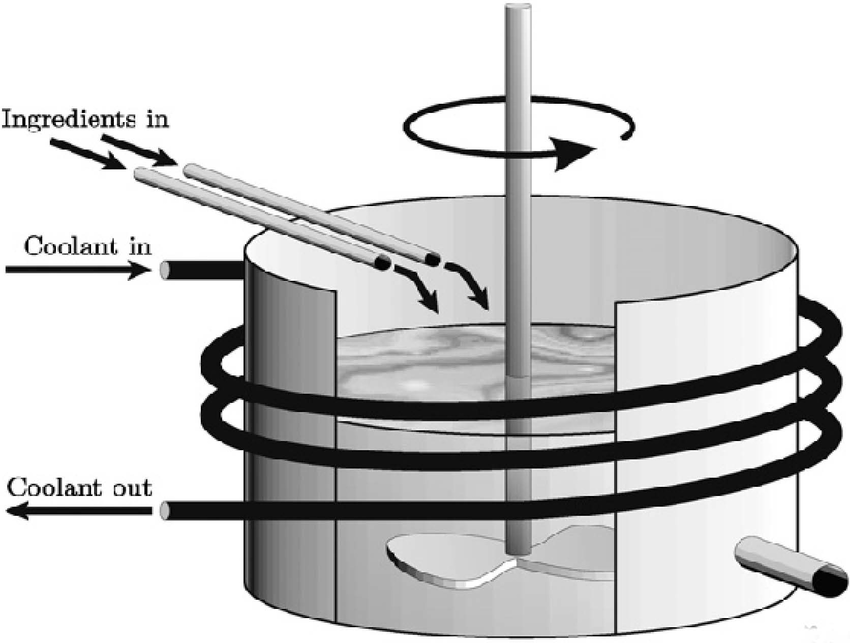 Ingredients in

Coolant in

Coolant out