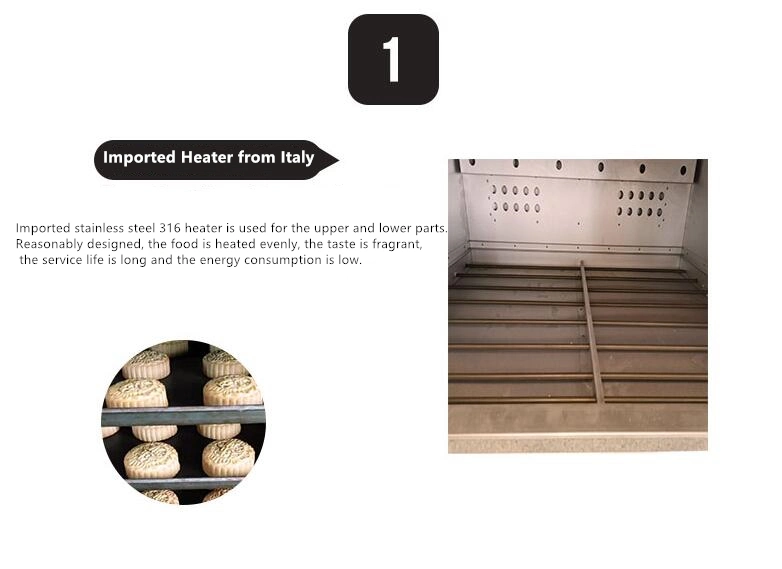 1

Imported Heater from Italy

Imported stainless steel 316 heater is used for the upper and lower parts. Reasonably designed, the food is heated evenly, the taste is fragrant, the service life is long and the energy consumption is low.