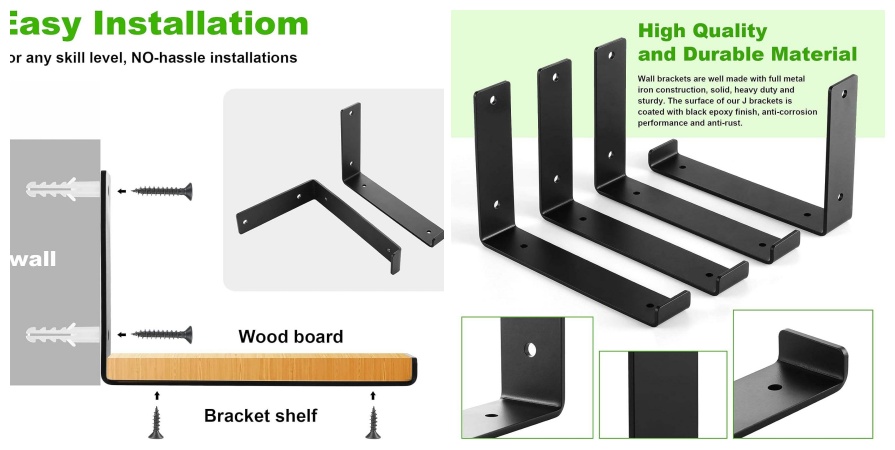 Easy Installatiom

or any skill level, NO-hassle installations

wall

Wood board

Bracket shelf

High Quality and Durable Material

Wall brackets are well made with full metal iron construction, solid, heavy duty and sturdy. The surface of our J brackets is coated with black epoxy finish, anti-corrosion performance and anti-rust.