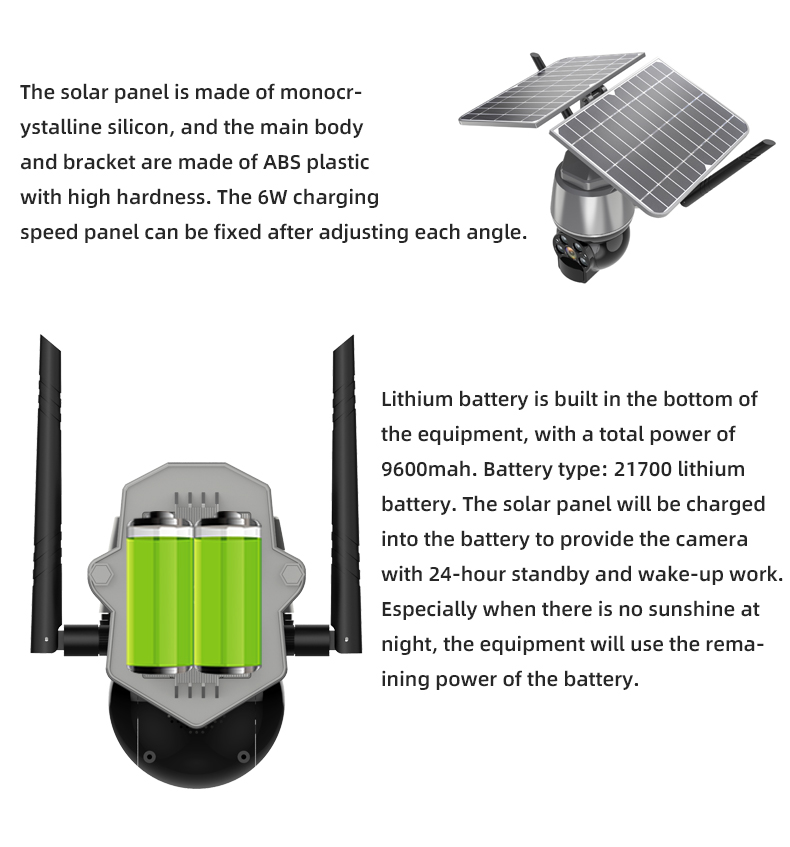 The solar panel is made of monocrystalline silicon, and the main body and bracket are made of ABS plastic with high hardness. The 6W charging speed panel can be fixed after adjusting each angle.

Lithium battery is built in the bottom of the equipment, with a total power of 9600mah. Battery type: 21700 lithium battery. The solar panel will be charged into the battery to provide the camera with 24-hour standby and wake-up work. Especially when there is no sunshine at night, the equipment will use the remaining power of the battery.