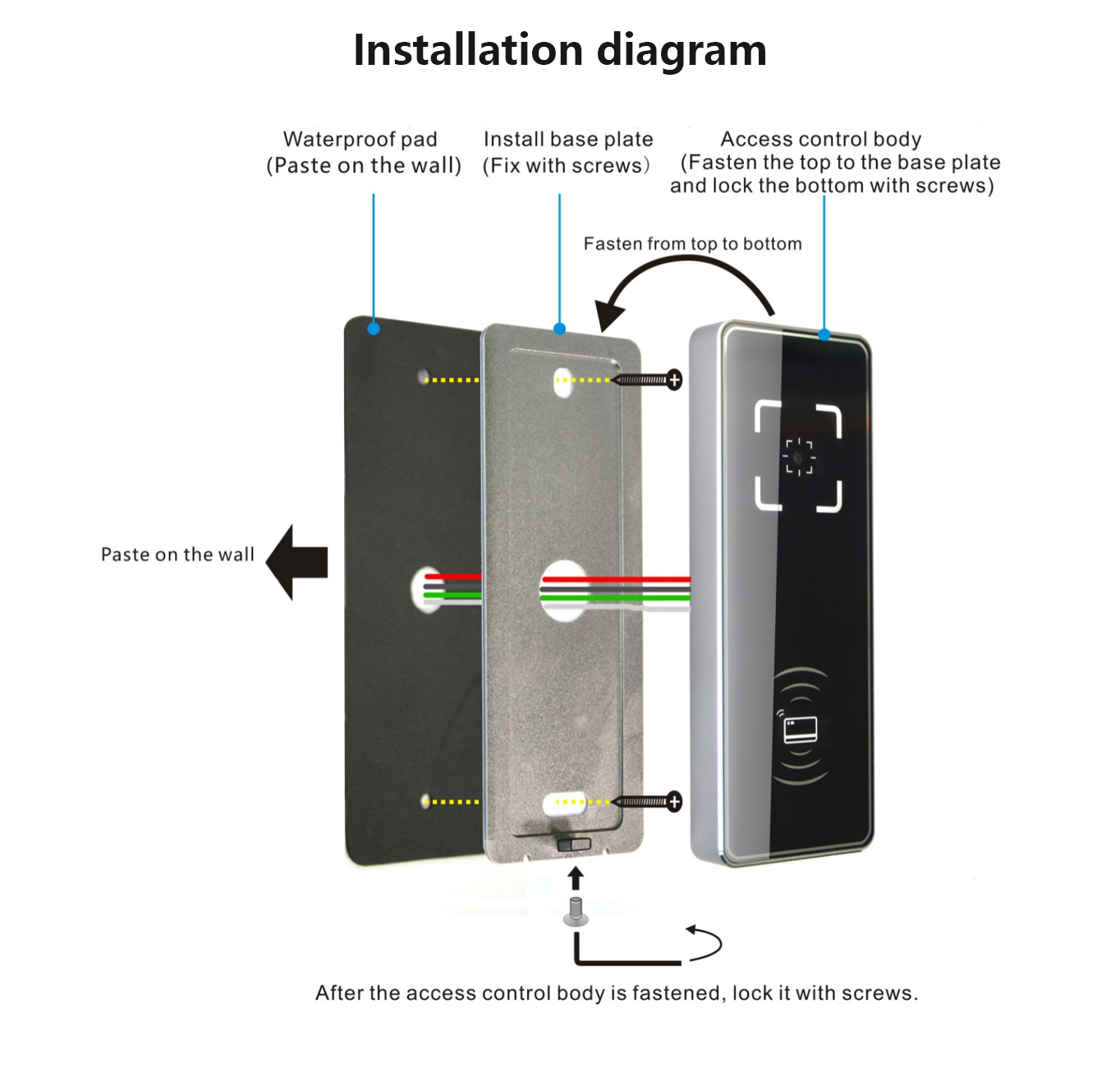 Installation diagram

Waterproof pad
(Paste on the wall)

Install base plate
(Fix with screws)

Access control body
(Fasten the top to the base plate and lock the bottom with screws)

Fasten from top to bottom

Paste on the wall

After the access control body is fastened, lock it with screws.