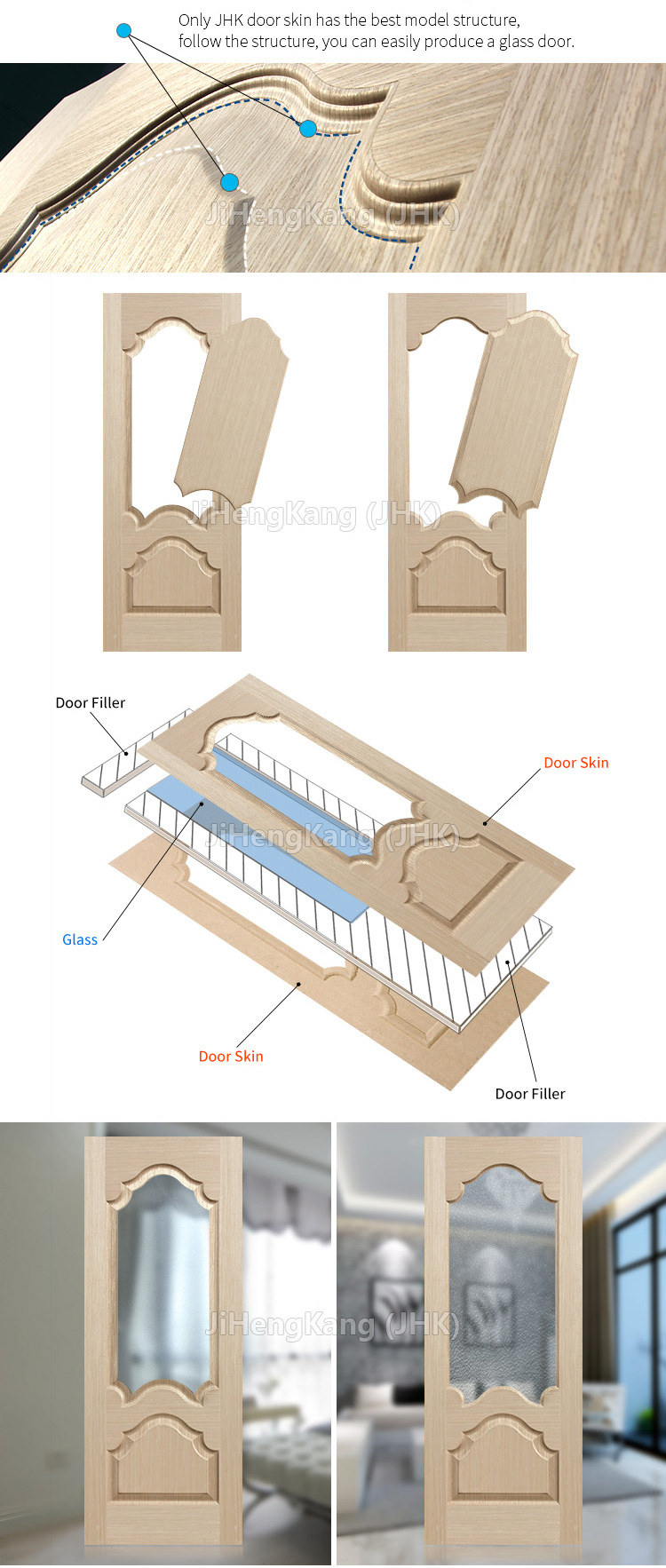 Only JHK door skin has the best model structure, follow the structure, you can easily produce a glass door.

JiHengKang (JHK)

JiHengKang (JHK)

Door Filler

Door Skin

JiHengKang (JHK)

Glass

Door Skin

Door Filler

JiHengKang (JHK)