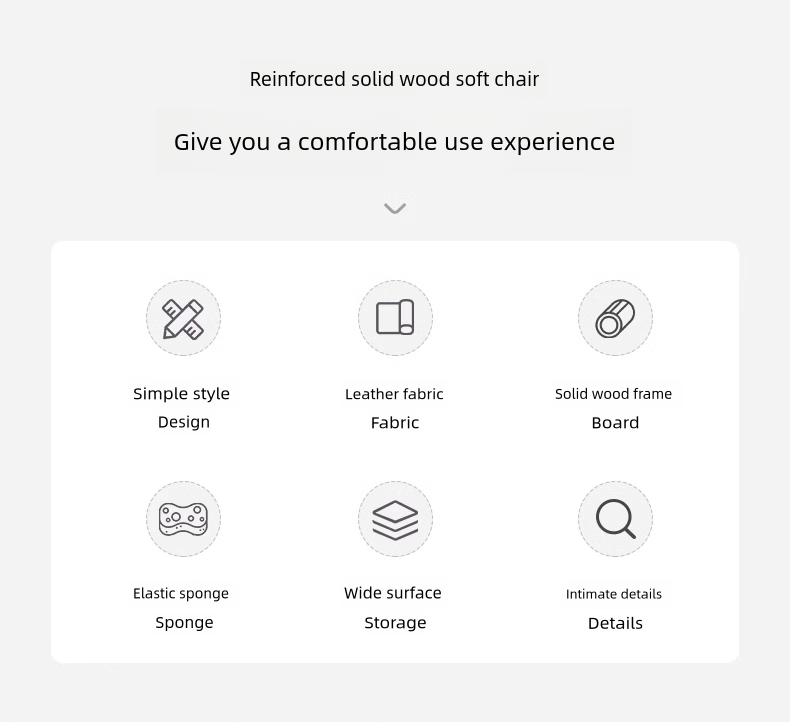 Reinforced solid wood soft chair

Give you a comfortable use experience

Simple style
Design

Leather fabric
Fabric

Solid wood frame
Board

Elastic sponge
Sponge

Wide surface
Storage

Intimate details
Details